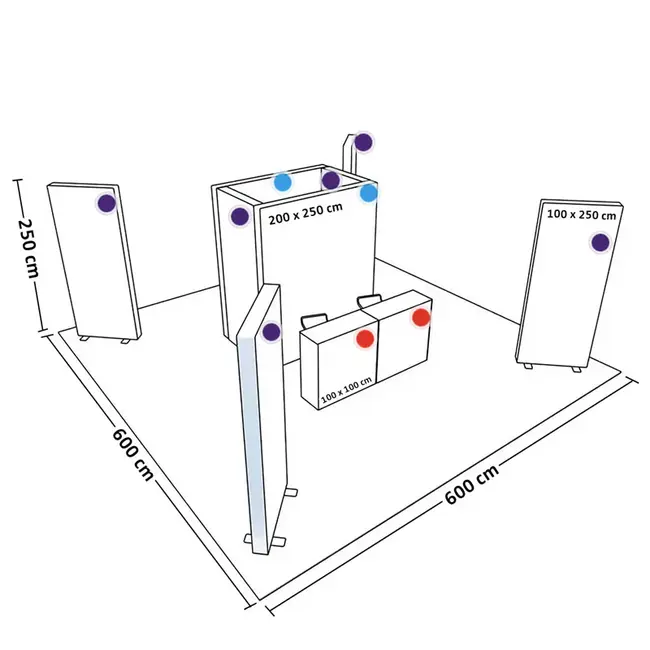 250 cm

200 x 250 cm

100 x 250 cm

100 x 100 cm

600 cm

600 cm