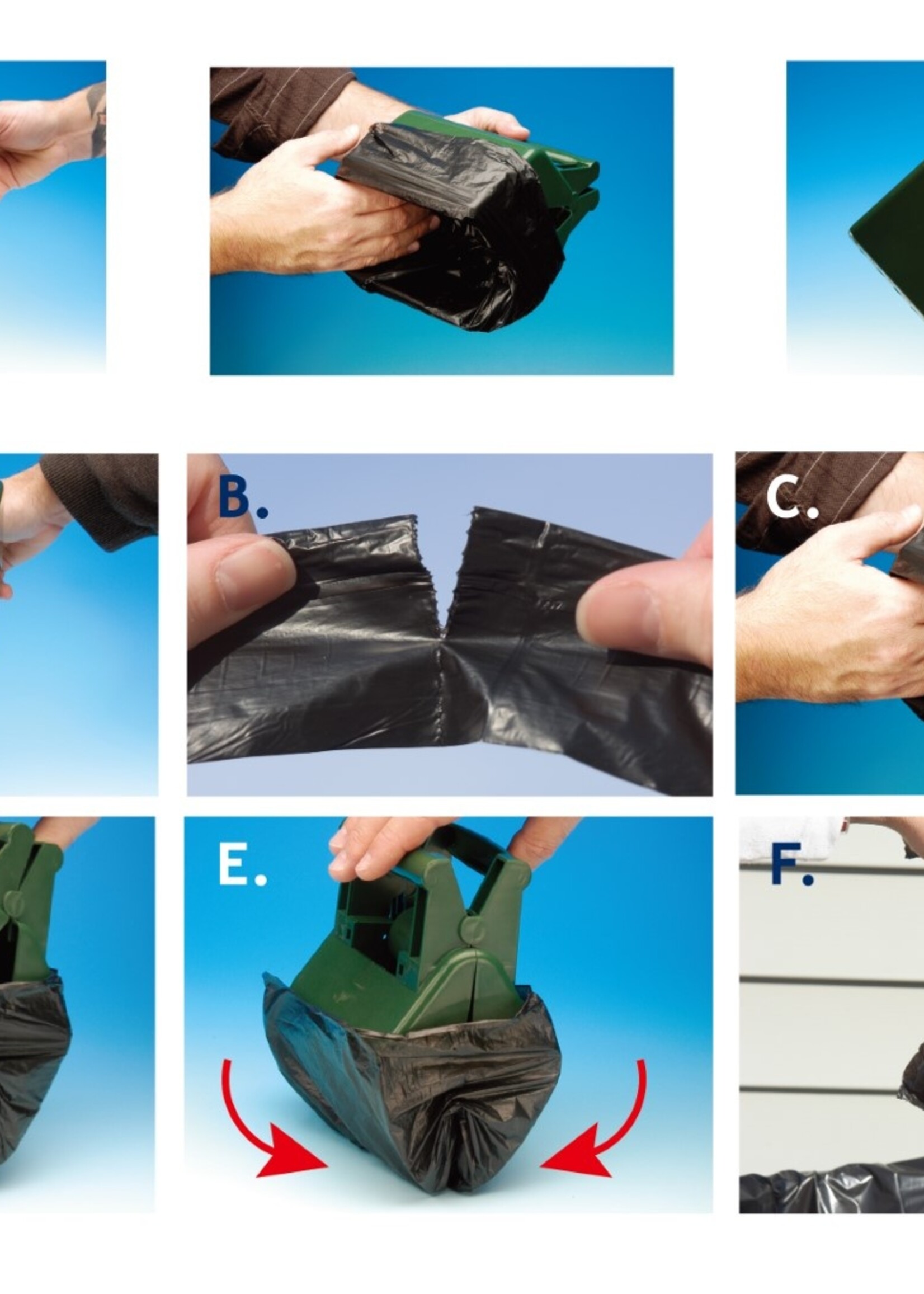 B.

C.

E.

F.