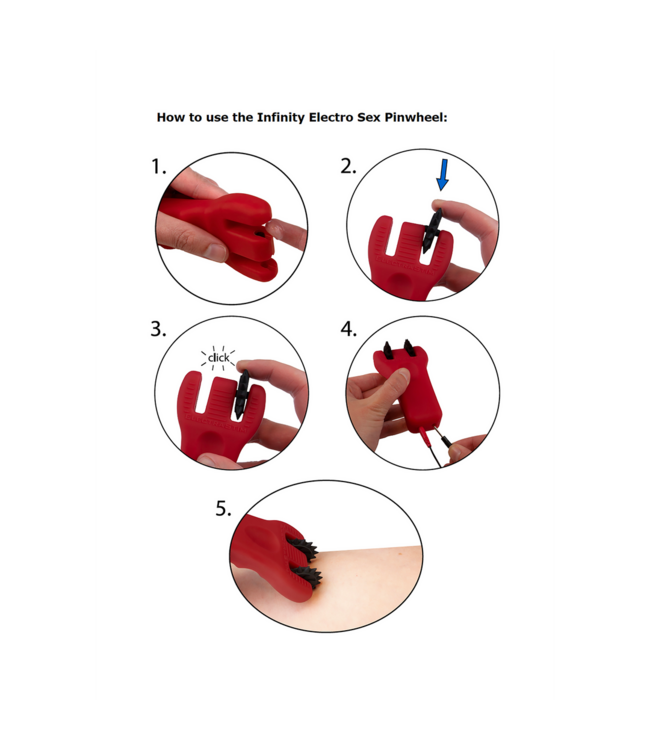 How to use the Infinity Electro Sex Pinwheel:

1.

2.

3.

click

4.

5.