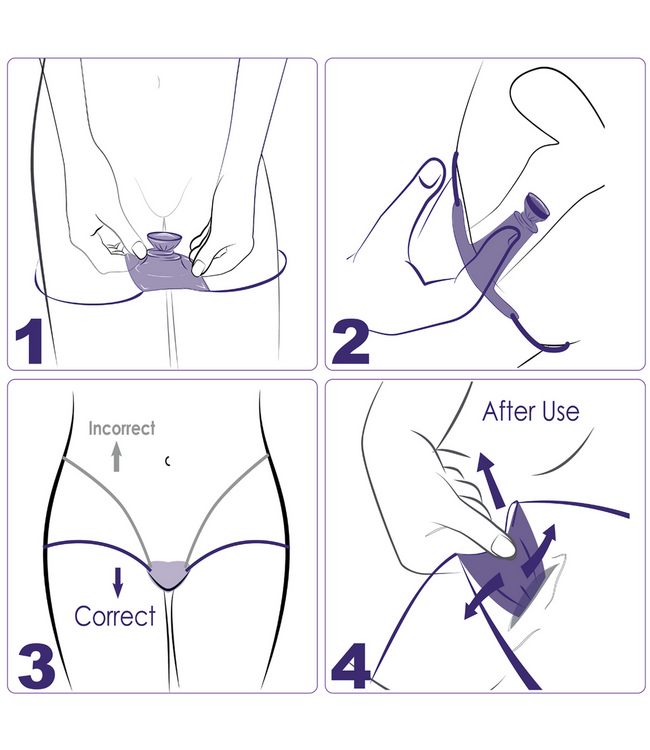 1

2

Incorrect

Correct

3

After Use

4