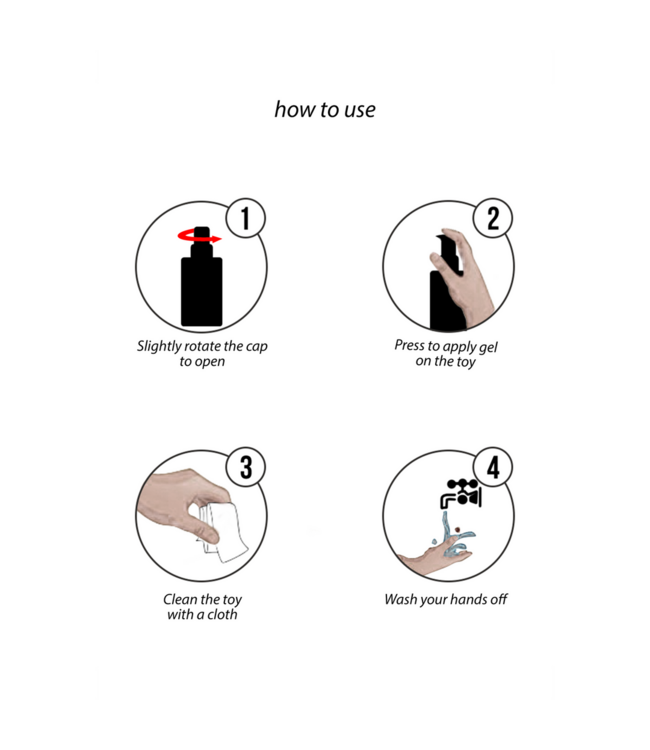 how to use

1
Slightly rotate the cap to open

2
Press to apply gel on the toy

3
Clean the toy with a cloth

4
Wash your hands off