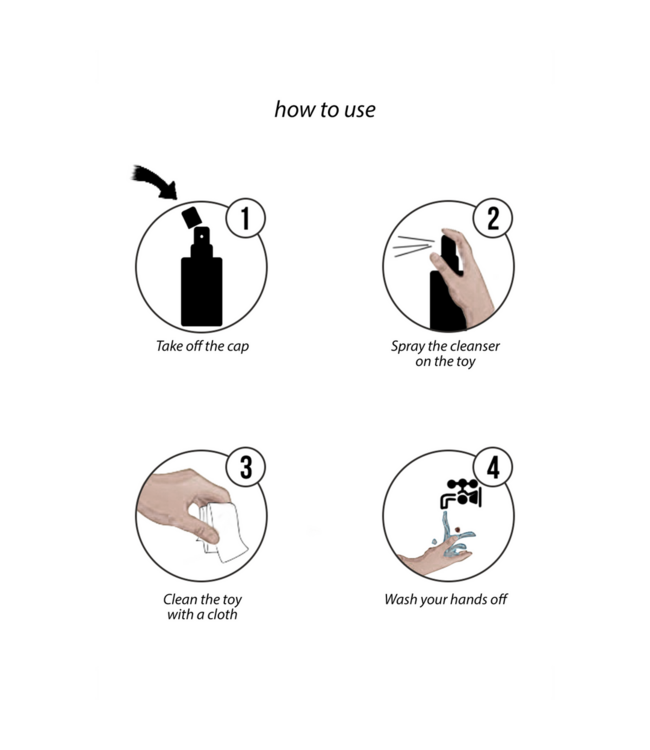 how to use

1
Take off the cap

2
Spray the cleanser on the toy

3
Clean the toy with a cloth

4
Wash your hands off