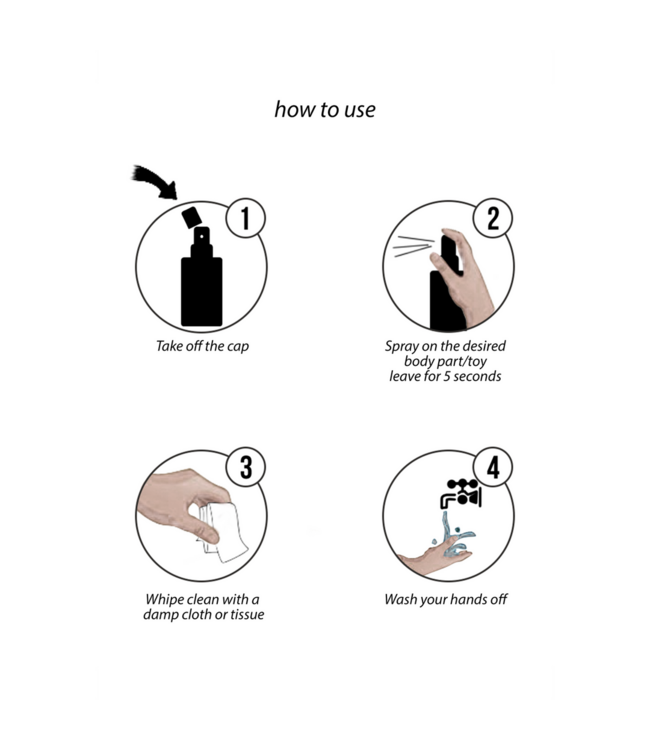 how to use

1

Take off the cap

2

Spray on the desired body part/toy leave for 5 seconds

3

Whipe clean with a damp cloth or tissue

4

Wash your hands off