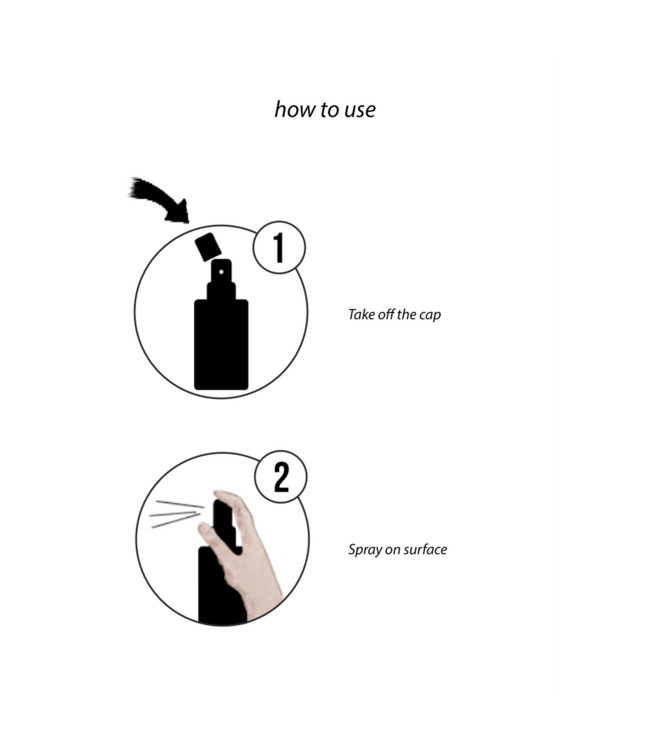 how to use

1

Take off the cap

2

Spray on surface