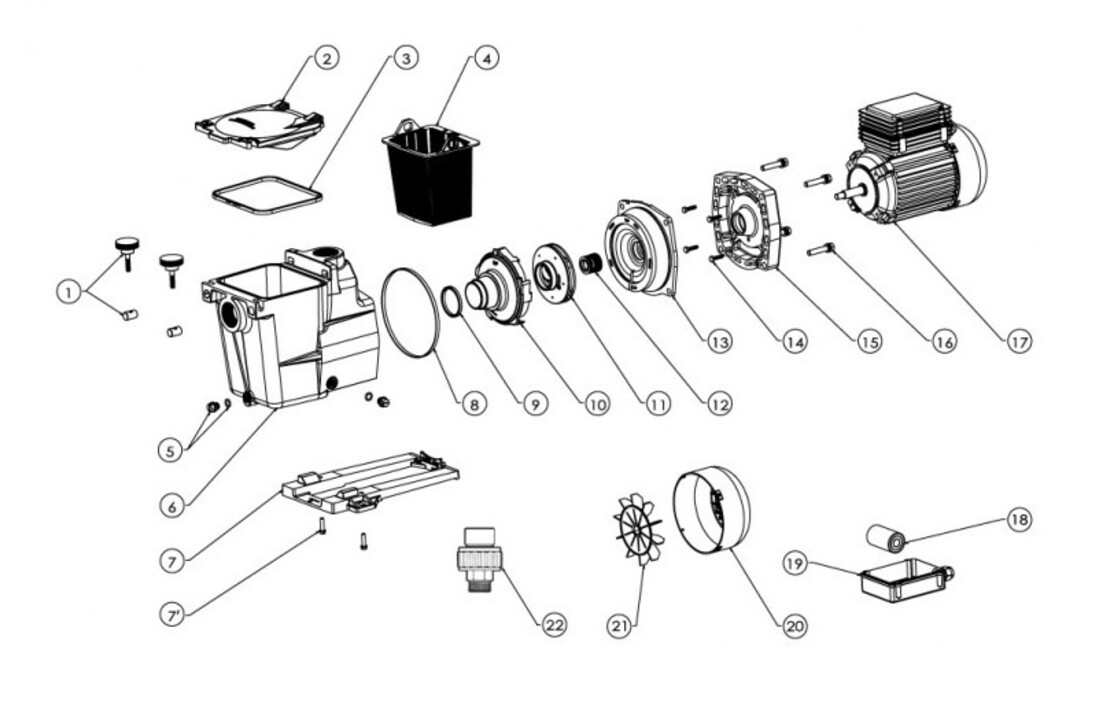 2
3
4
1
5
6
7
7'
8
9
10
11
12
13
14
15
16
17
18
19
20
21
22