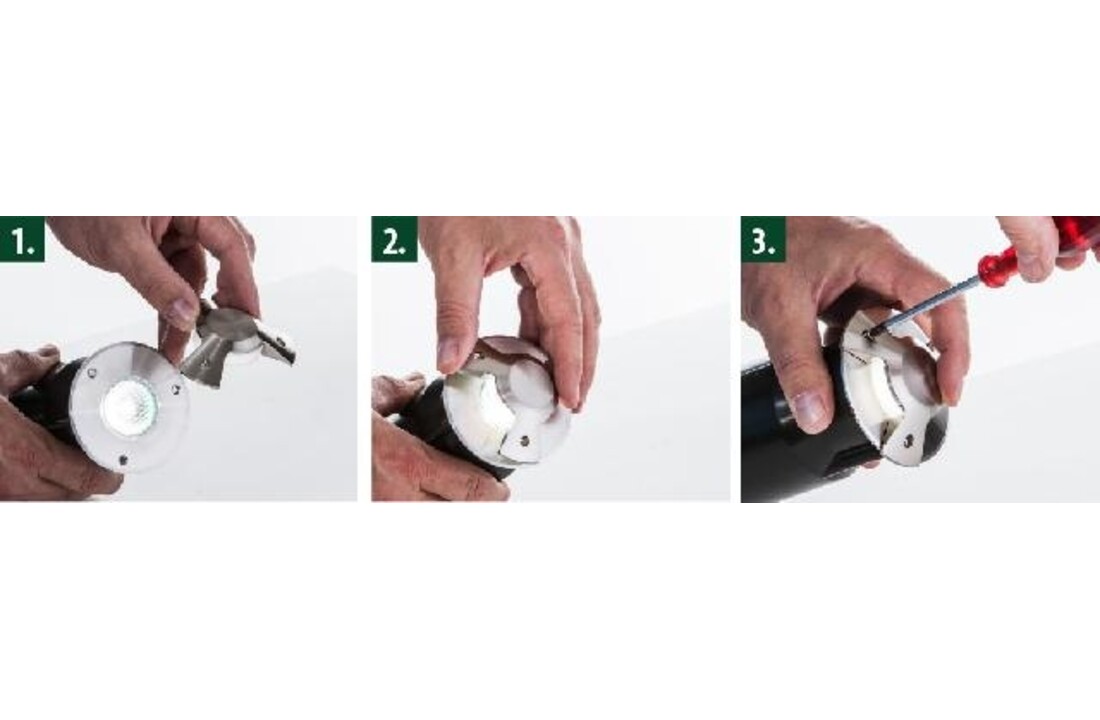 1.

2.

3.