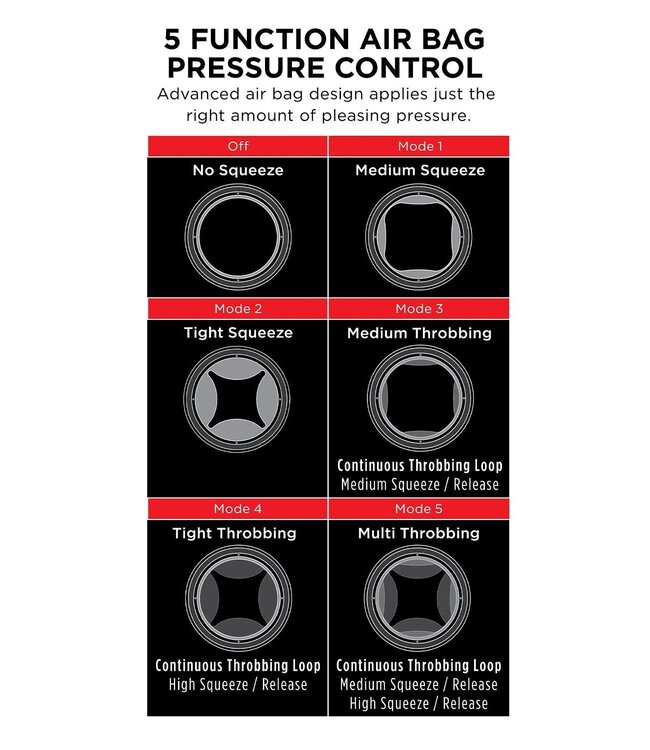 5 FUNCTION AIR BAG PRESSURE CONTROL

Advanced air bag design applies just the right amount of pleasing pressure.

Off

No Squeeze

Mode 1

Medium Squeeze

Mode 2

Tight Squeeze

Mode 3

Medium Throbbing

Continuous Throbbing Loop
Medium Squeeze / Release

Mode 4

Tight Throbbing

Continuous Throbbing Loop
High Squeeze / Release

Mode 5

Multi Throbbing

Continuous Throbbing Loop
Medium Squeeze / Release
High Squeeze / Release