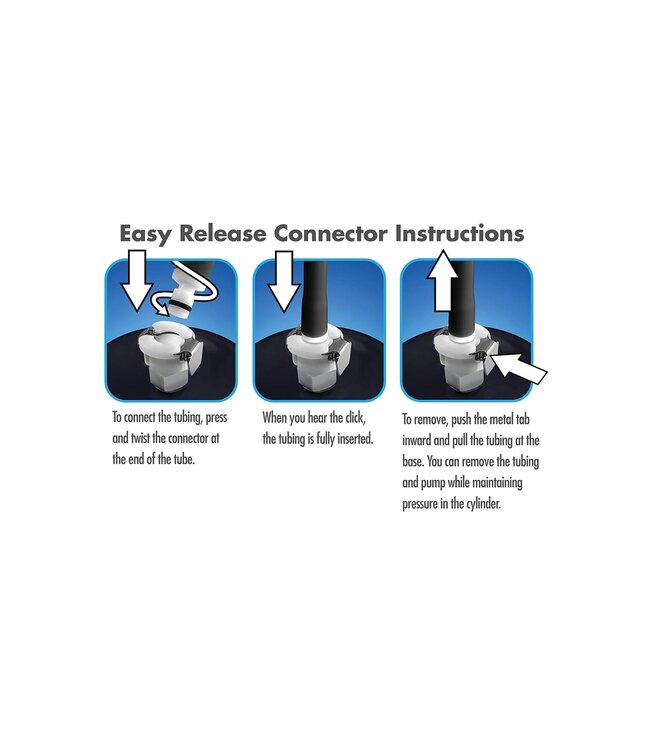 Easy Release Connector Instructions

To connect the tubing, press and twist the connector at the end of the tube.

When you hear the click, the tubing is fully inserted.

To remove, push the metal tab inward and pull the tubing at the base. You can remove the tubing and pump while maintaining pressure in the cylinder.