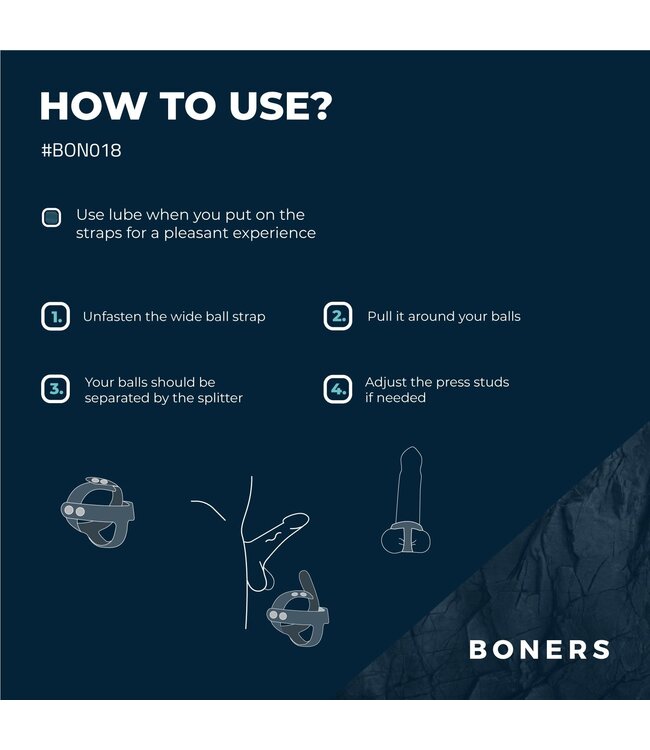 HOW TO USE?

#BON018

Use lube when you put on the straps for a pleasant experience

1. Unfasten the wide ball strap

2. Pull it around your balls

3. Your balls should be separated by the splitter

4. Adjust the press studs if needed

BONERS