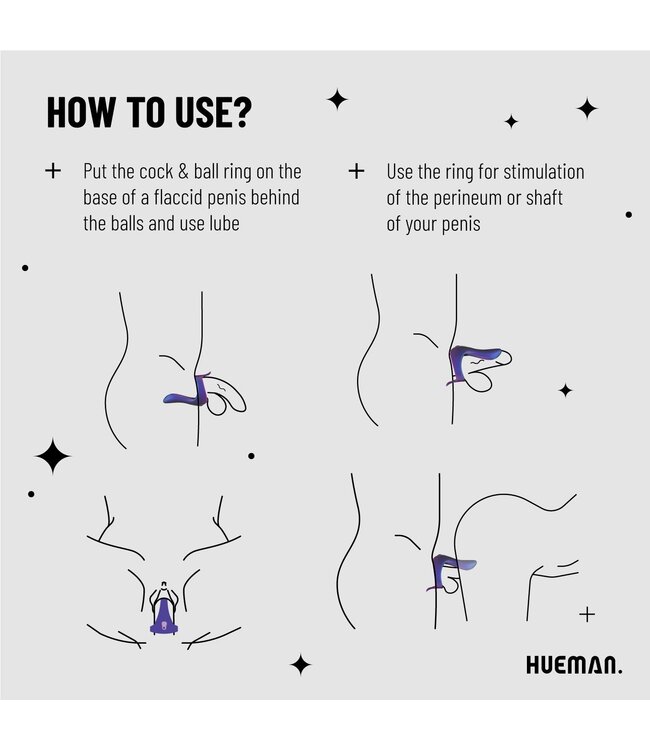 HOW TO USE?

+ Put the cock & ball ring on the base of a flaccid penis behind the balls and use lube

+ Use the ring for stimulation of the perineum or shaft of your penis

HUEMAN.