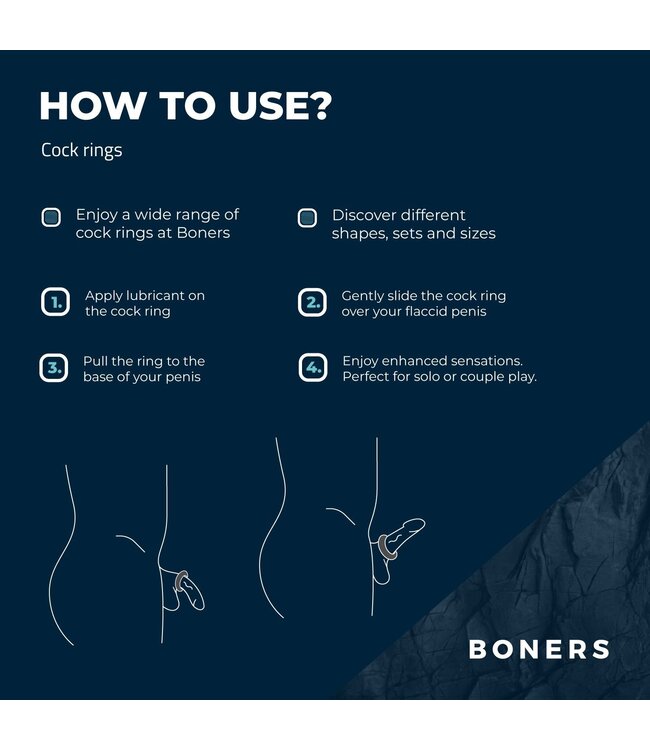 HOW TO USE?

Cock rings

Enjoy a wide range of cock rings at Boners

Discover different shapes, sets and sizes

1. Apply lubricant on the cock ring

2. Gently slide the cock ring over your flaccid penis

3. Pull the ring to the base of your penis

4. Enjoy enhanced sensations. Perfect for solo or couple play.

BONERS