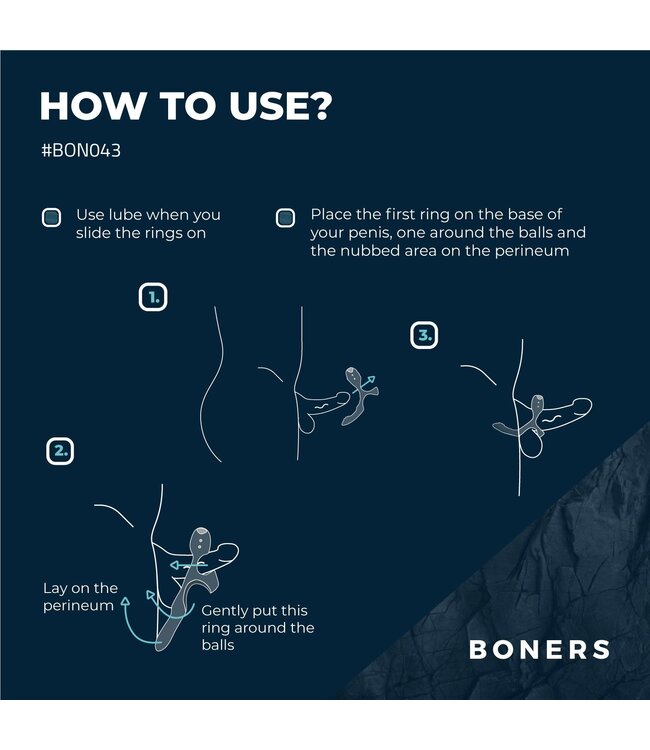 HOW TO USE?

#BON043

Use lube when you slide the rings on

Place the first ring on the base of your penis, one around the balls and the nubbed area on the perineum

1.

3.

2.

Lay on the perineum

Gently put this ring around the balls

BONERS