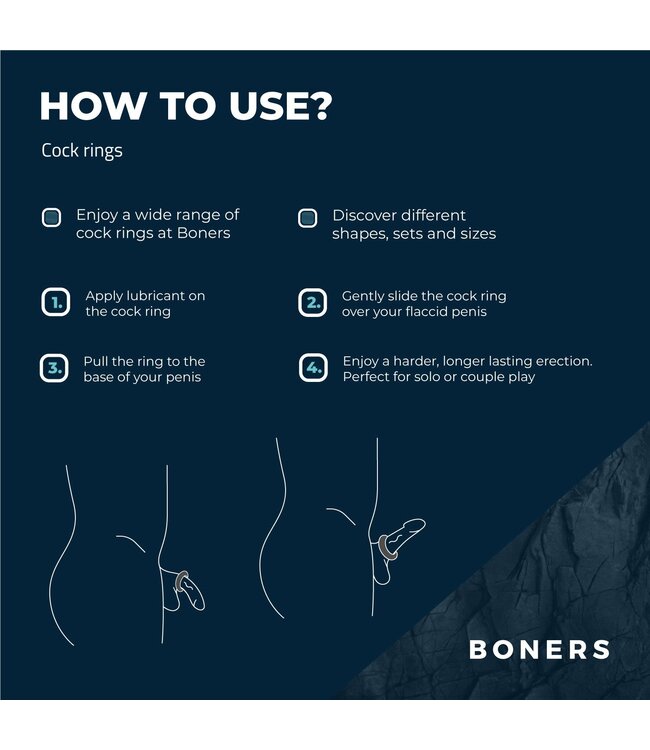 HOW TO USE?

Cock rings

Enjoy a wide range of cock rings at Boners

Discover different shapes, sets and sizes

1. Apply lubricant on the cock ring

2. Gently slide the cock ring over your flaccid penis

3. Pull the ring to the base of your penis

4. Enjoy a harder, longer lasting erection. Perfect for solo or couple play

BONERS