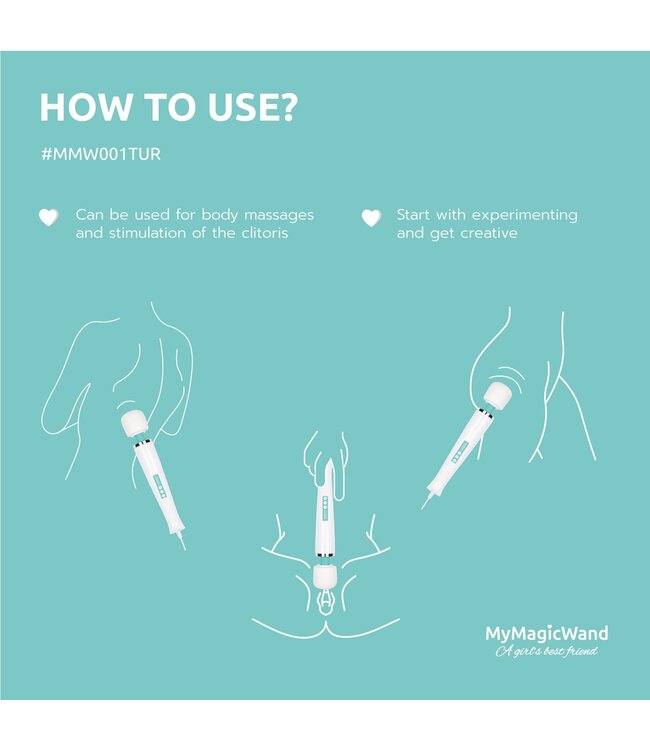 HOW TO USE?

#MMW001TUR

Can be used for body massages and stimulation of the clitoris

Start with experimenting and get creative

MyMagicWand
A girl's best friend