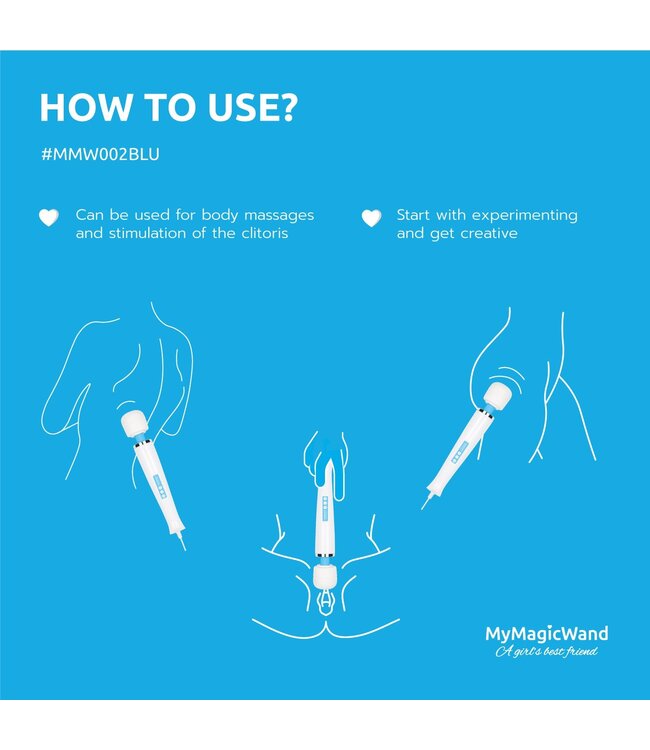 HOW TO USE?

#MMW002BLU

Can be used for body massages and stimulation of the clitoris

Start with experimenting and get creative

MyMagicWand
A girl's best friend