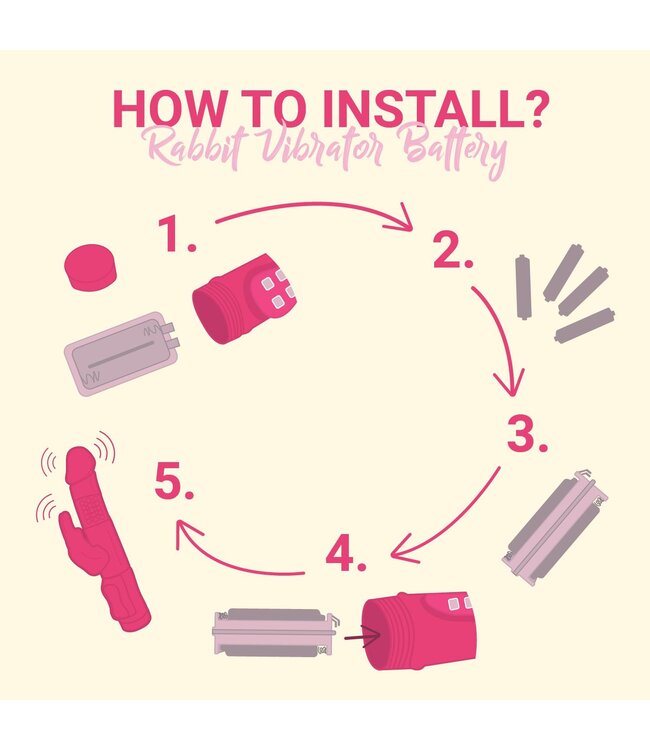 HOW TO INSTALL?
Rabbit Vibrator Battery

1.

2.

3.

4.

5.