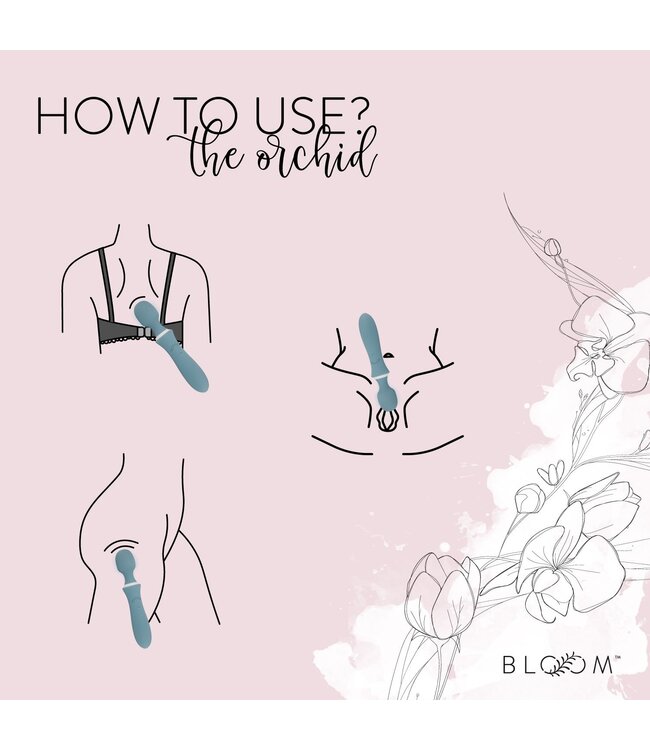 HOW TO USE?
the orchid

BLOOM™