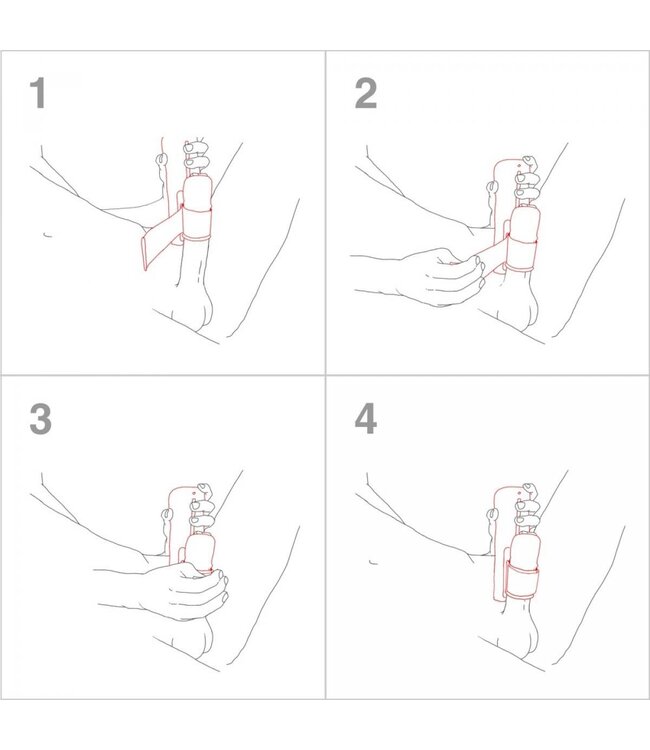 1

2

3

4