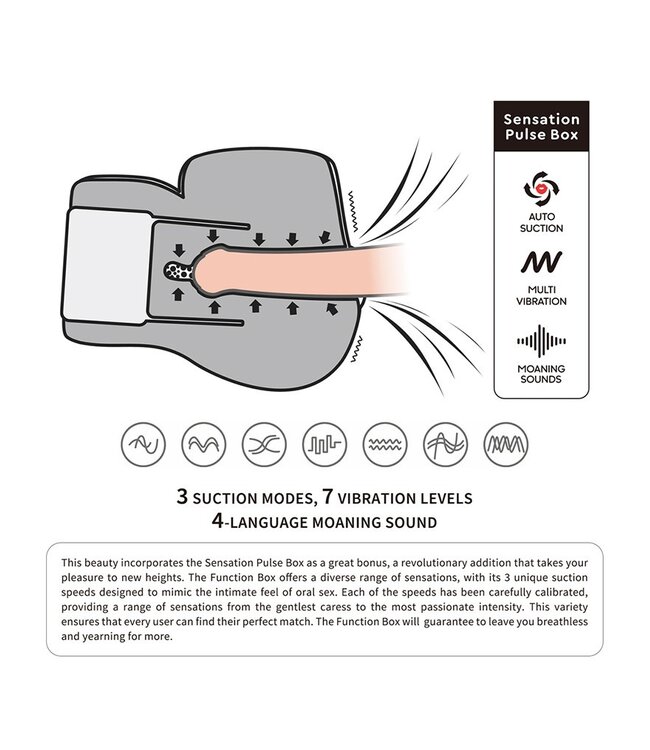 Sensation Pulse Box

AUTO SUCTION

MULTI VIBRATION

MOANING SOUNDS

3 SUCTION MODES, 7 VIBRATION LEVELS
4-LANGUAGE MOANING SOUND

This beauty incorporates the Sensation Pulse Box as a great bonus, a revolutionary addition that takes your pleasure to new heights. The Function Box offers a diverse range of sensations, with its 3 unique suction speeds designed to mimic the intimate feel of oral sex. Each of the speeds has been carefully calibrated, providing a range of sensations from the gentlest caress to the most passionate intensity. This variety ensures that every user can find their perfect match. The Function Box will guarantee to leave you breathless and yearning for more.