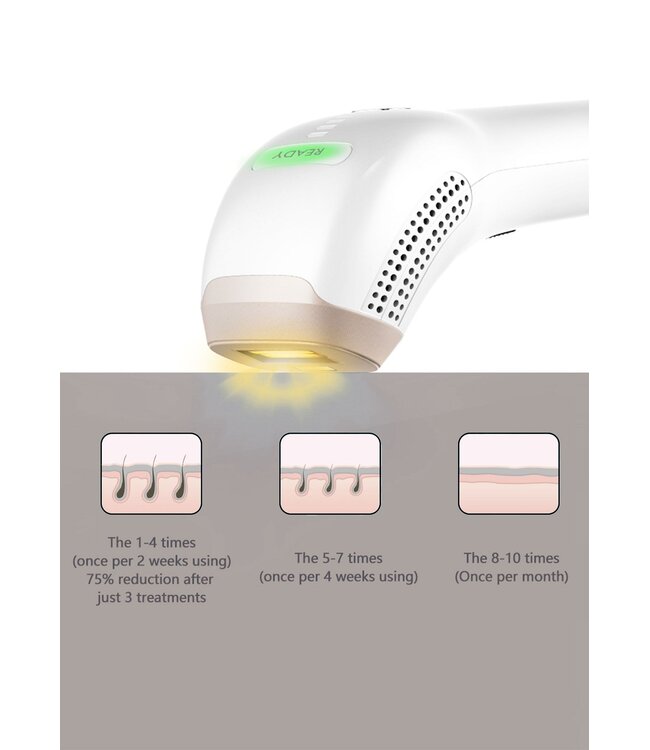 READY

The 1-4 times
(once per 2 weeks using)
75% reduction after
just 3 treatments

The 5-7 times
(once per 4 weeks using)

The 8-10 times
(Once per month)