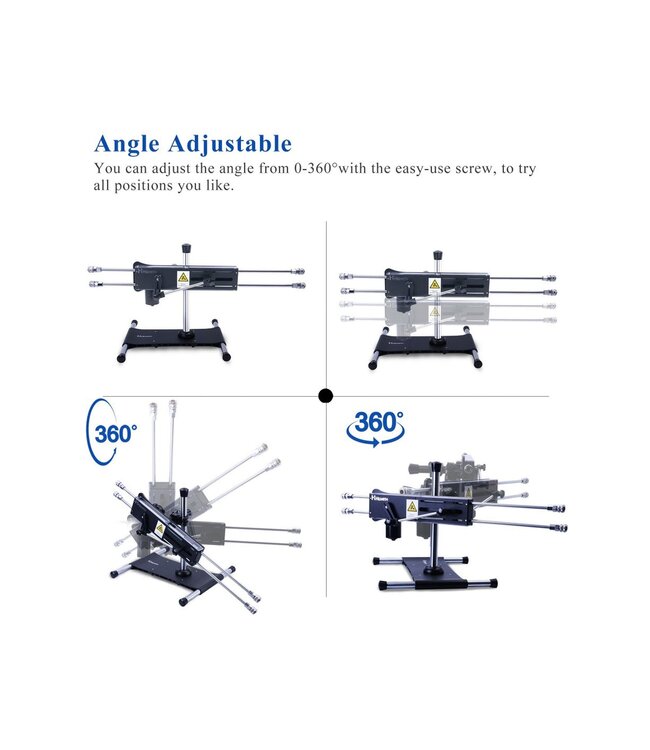 Angle Adjustable

You can adjust the angle from 0-360°with the easy-use screw, to try all positions you like.

360°

360°