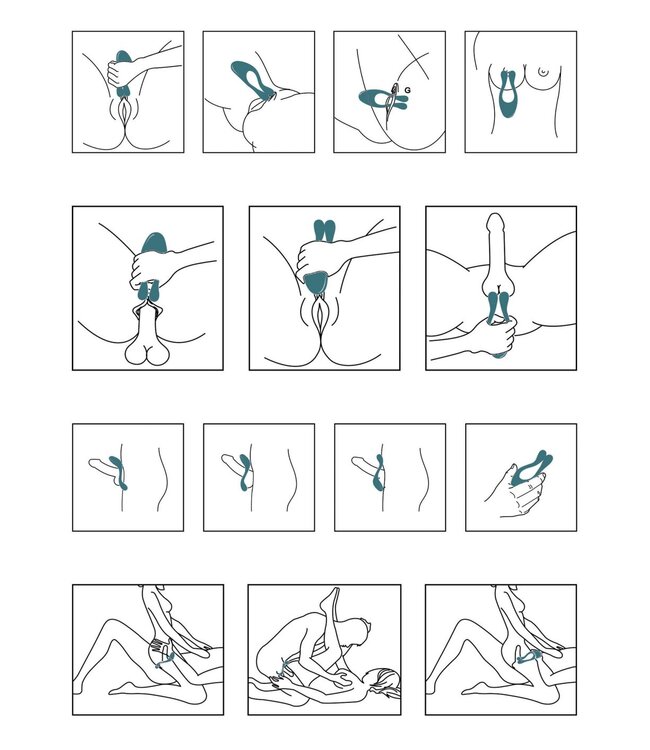 G