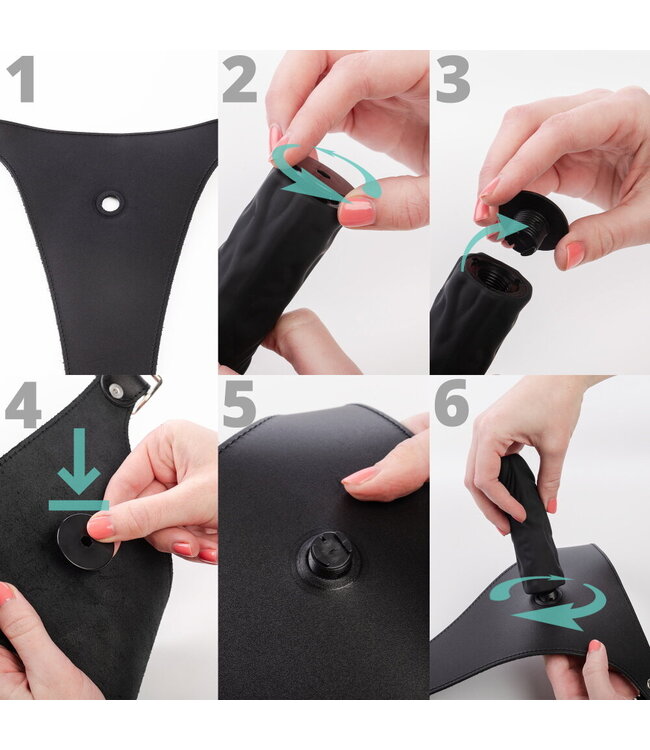 1

2

3

4

5

6