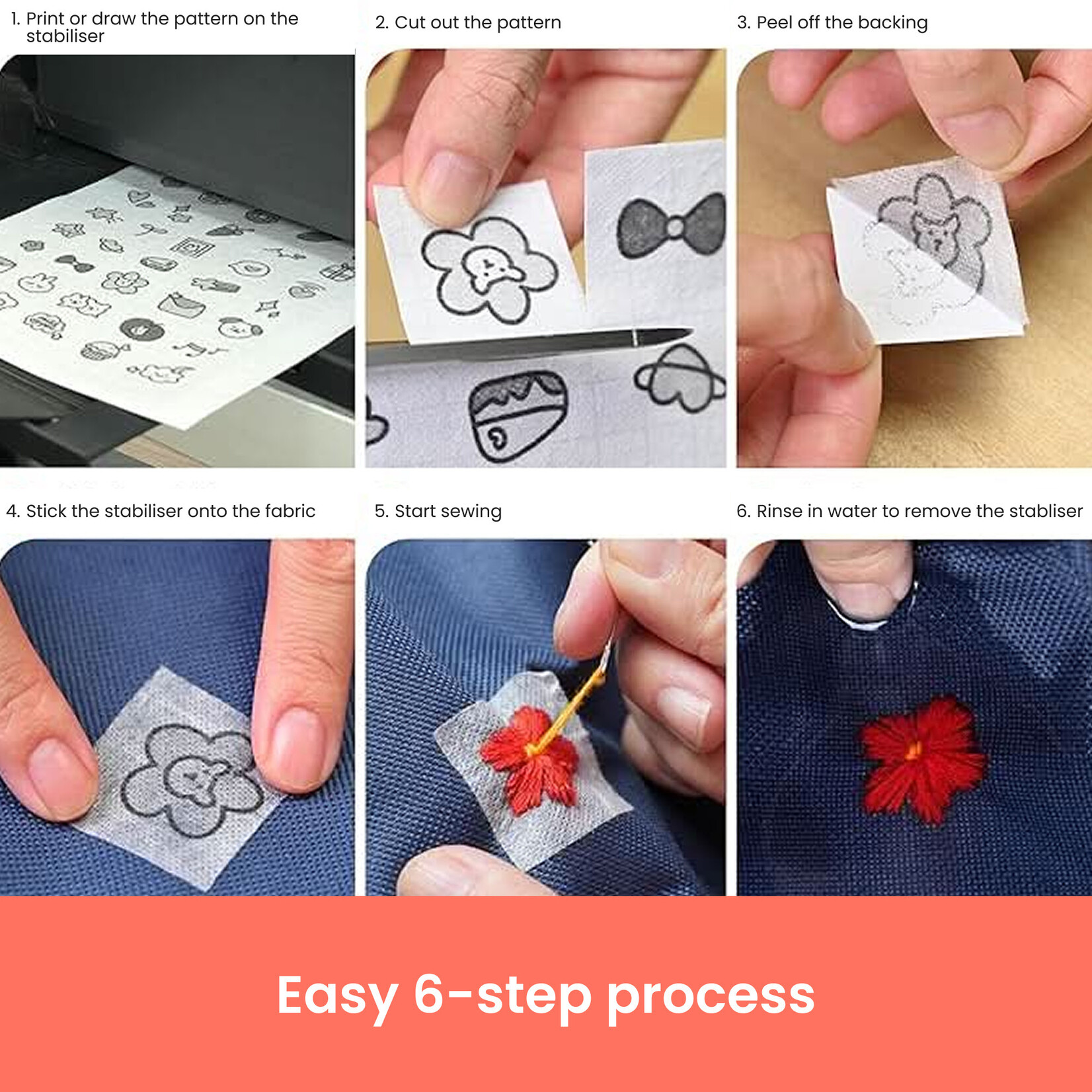 1. Print or draw the pattern on the stabiliser

2. Cut out the pattern

3. Peel off the backing

4. Stick the stabiliser onto the fabric

5. Start sewing

6. Rinse in water to remove the stabliser

Easy 6-step process