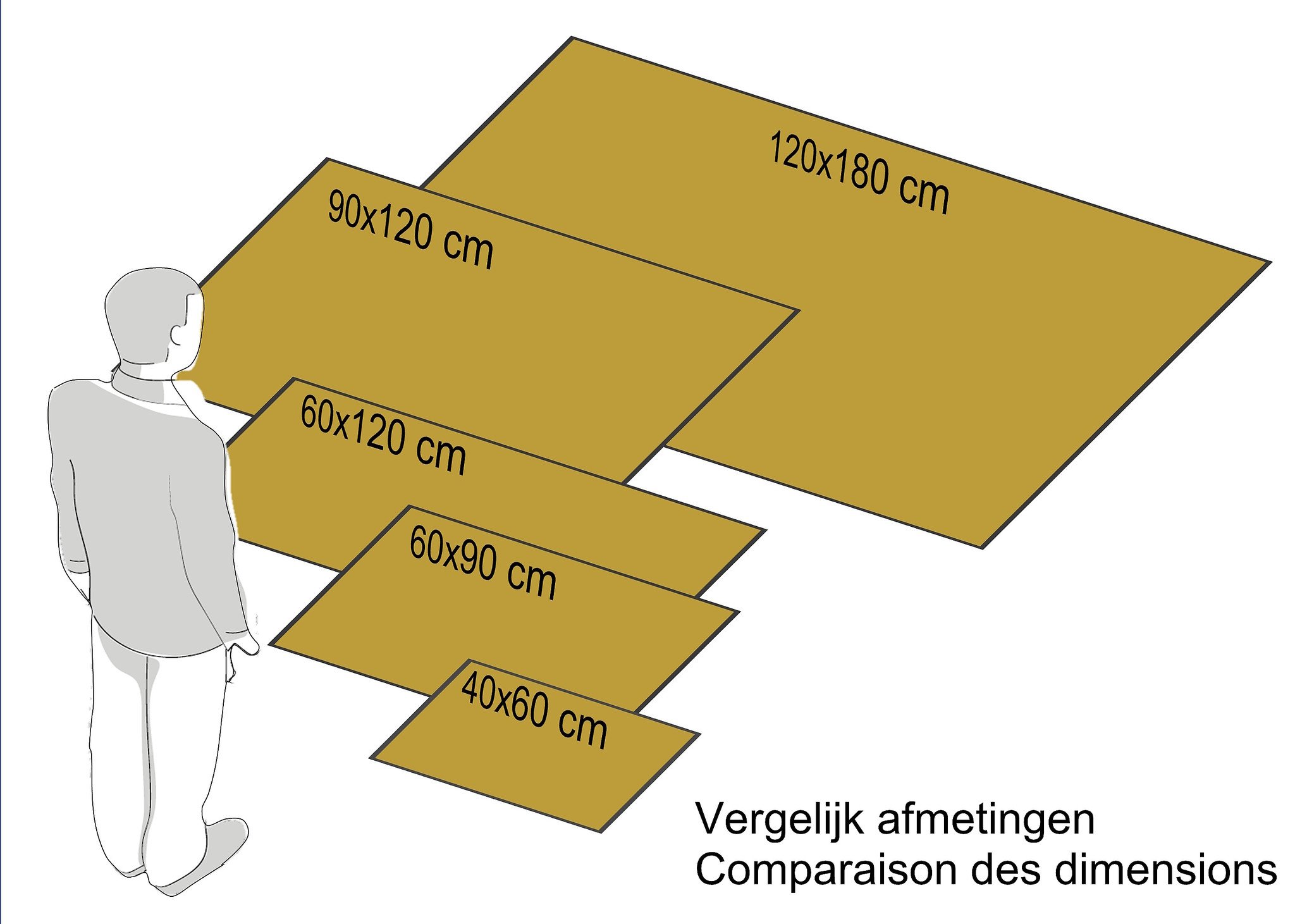 120x180 cm

90x120 cm

60x120 cm

60x90 cm

40x60 cm

Vergelijk afmetingen
Comparaison des dimensions