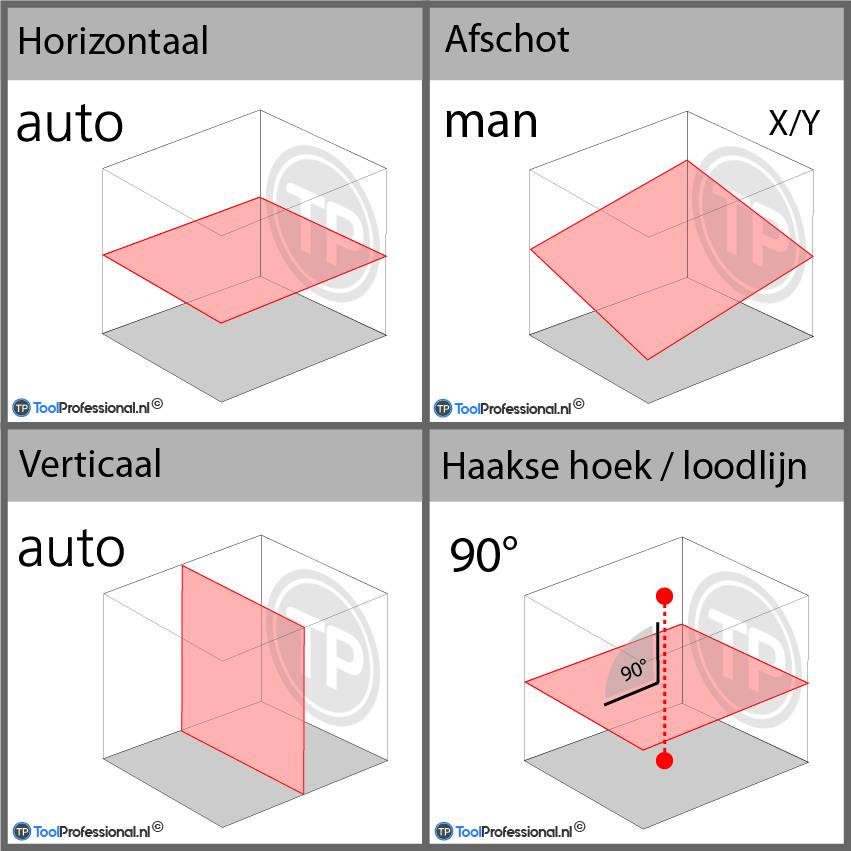 Horizontaal

auto

TP

TP ToolProfessional.nl©

Afschot

man

X/Y

TP

TP ToolProfessional.nl©

Verticaal

auto

TP

TP ToolProfessional.nl©

Haakse hoek / loodlijn

90°

90°

TP

TP ToolProfessional.nl©