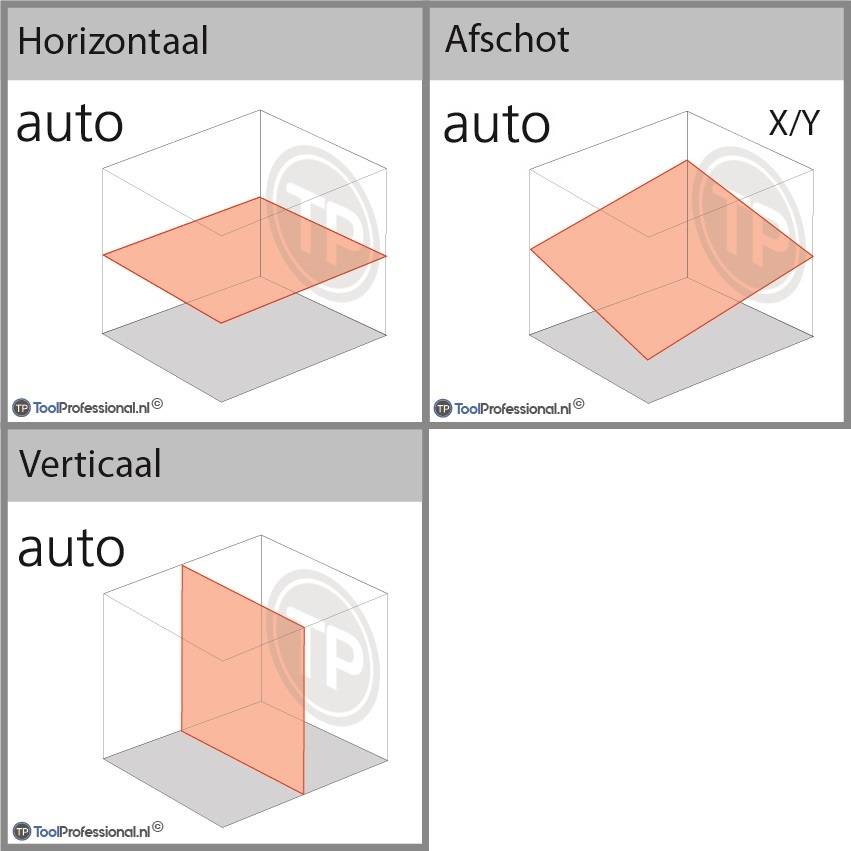 Horizontaal

auto

TP

TP ToolProfessional.nl©

Afschot

auto

X/Y

TP

TP ToolProfessional.nl©

Verticaal

auto

TP

TP ToolProfessional.nl©