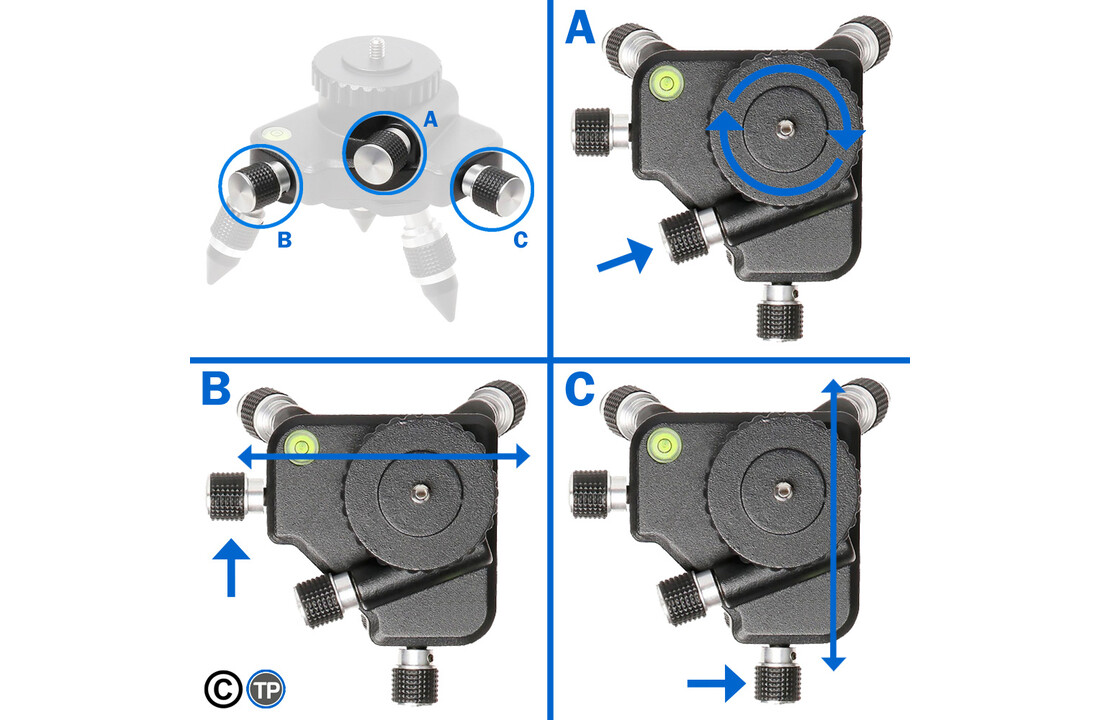 A

B

C

A

B

C

©

TP