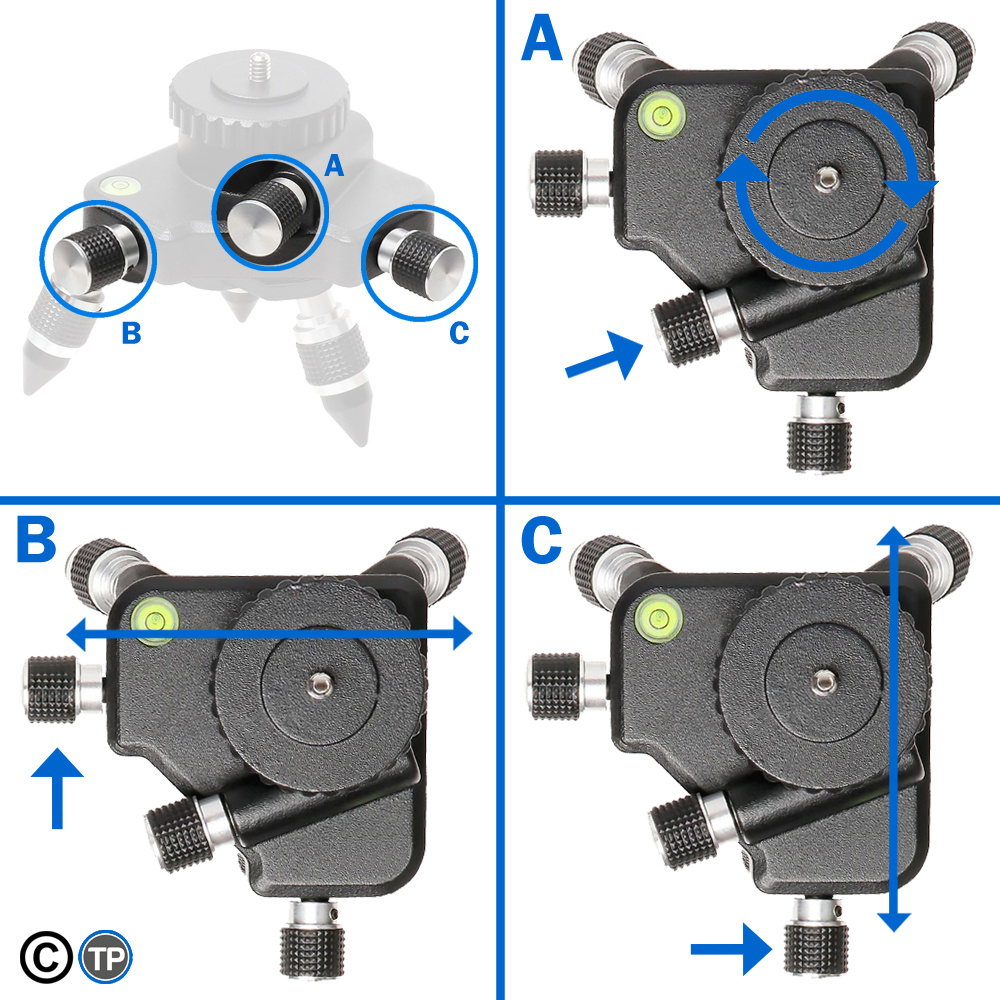 A

B

C

A

B

C

©

TP