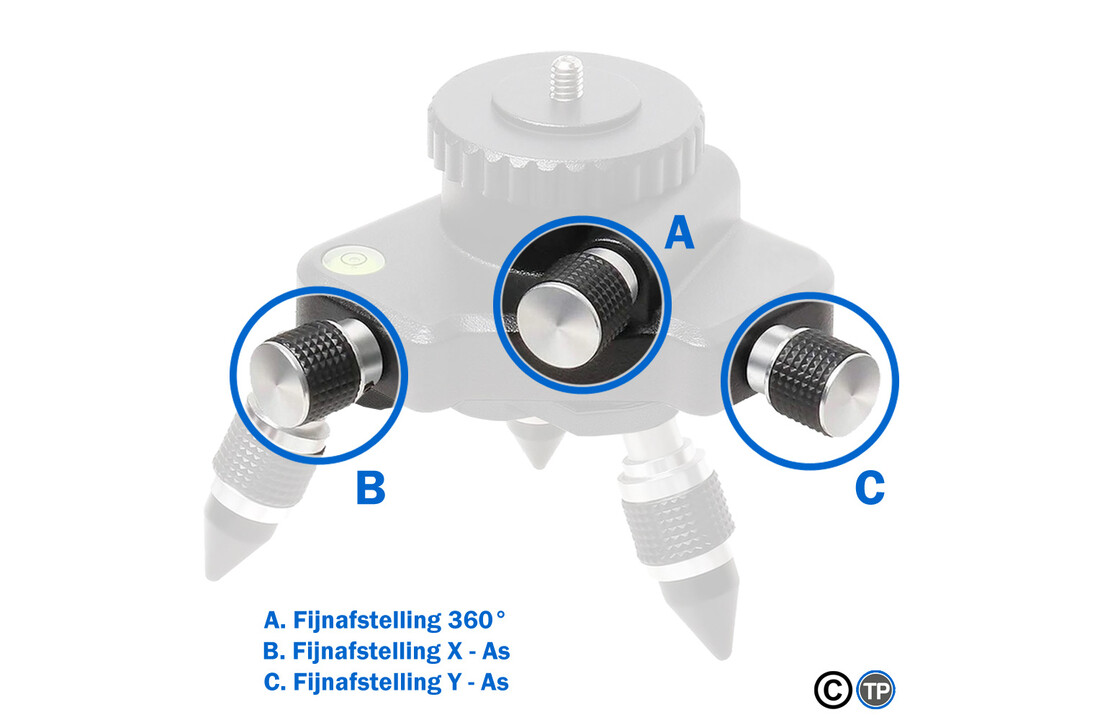 A

B

C

A. Fijnafstelling 360°
B. Fijnafstelling X - As
C. Fijnafstelling Y - As

© TP