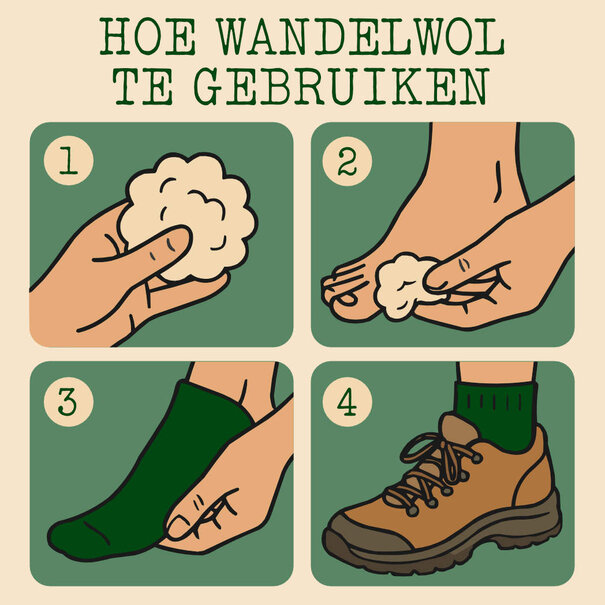 HOE WANDELWOL TE GEBRUIKEN

1

2

3

4