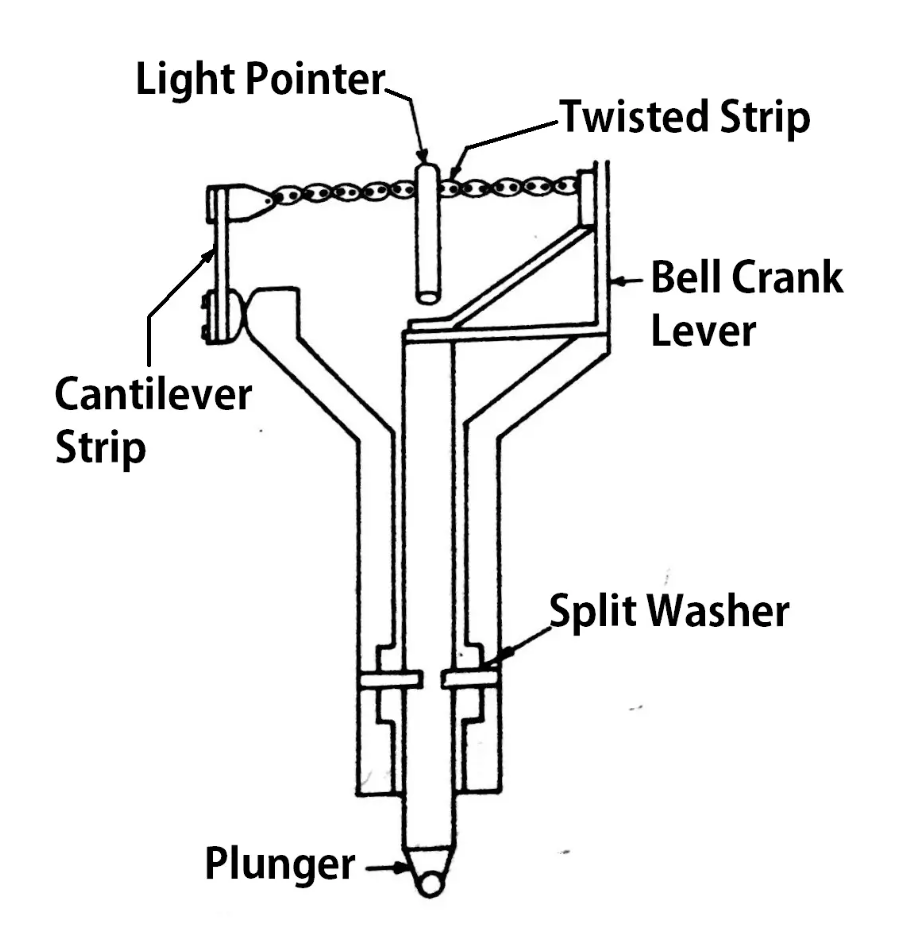 Light Pointer

Twisted Strip

Bell Crank Lever

Cantilever Strip

Split Washer

Plunger