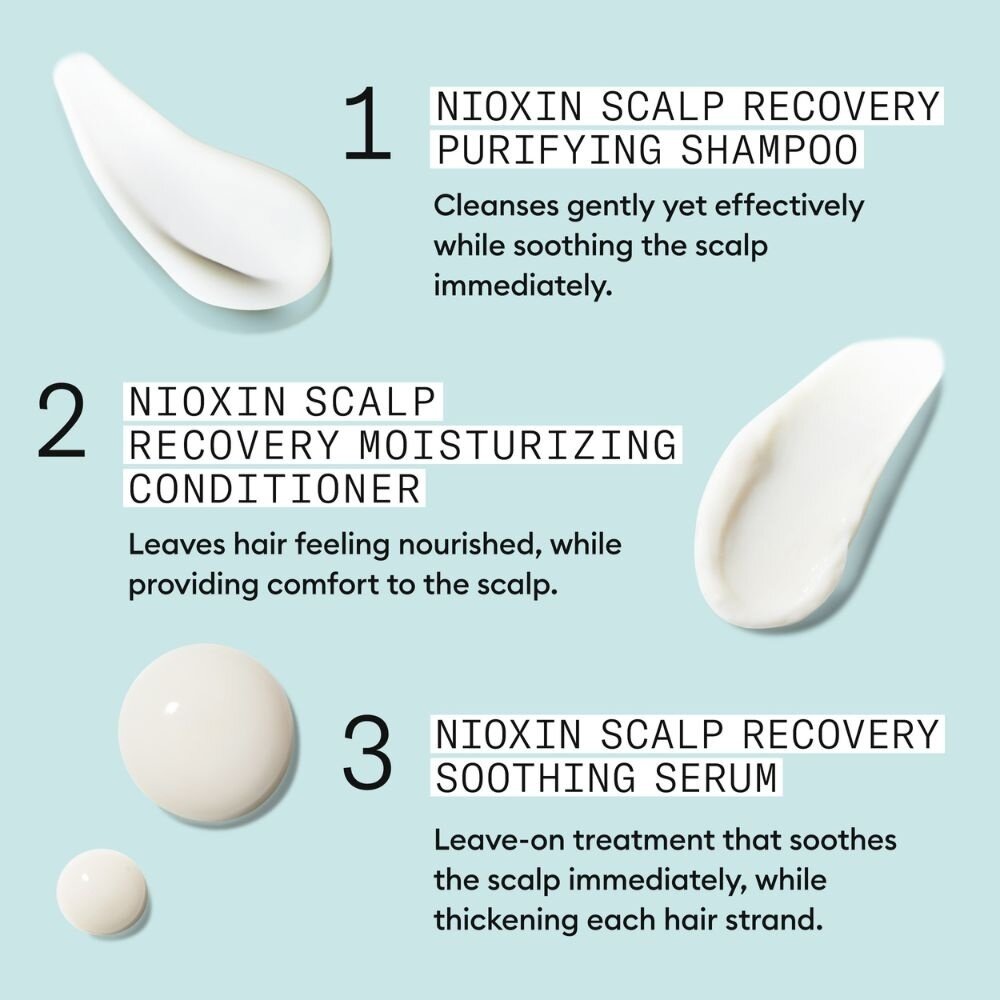 1 NIOXIN SCALP RECOVERY PURIFYING SHAMPOO

Cleanses gently yet effectively while soothing the scalp immediately.

2 NIOXIN SCALP RECOVERY MOISTURIZING CONDITIONER

Leaves hair feeling nourished, while providing comfort to the scalp.

3 NIOXIN SCALP RECOVERY SOOTHING SERUM

Leave-on treatment that soothes the scalp immediately, while thickening each hair strand.