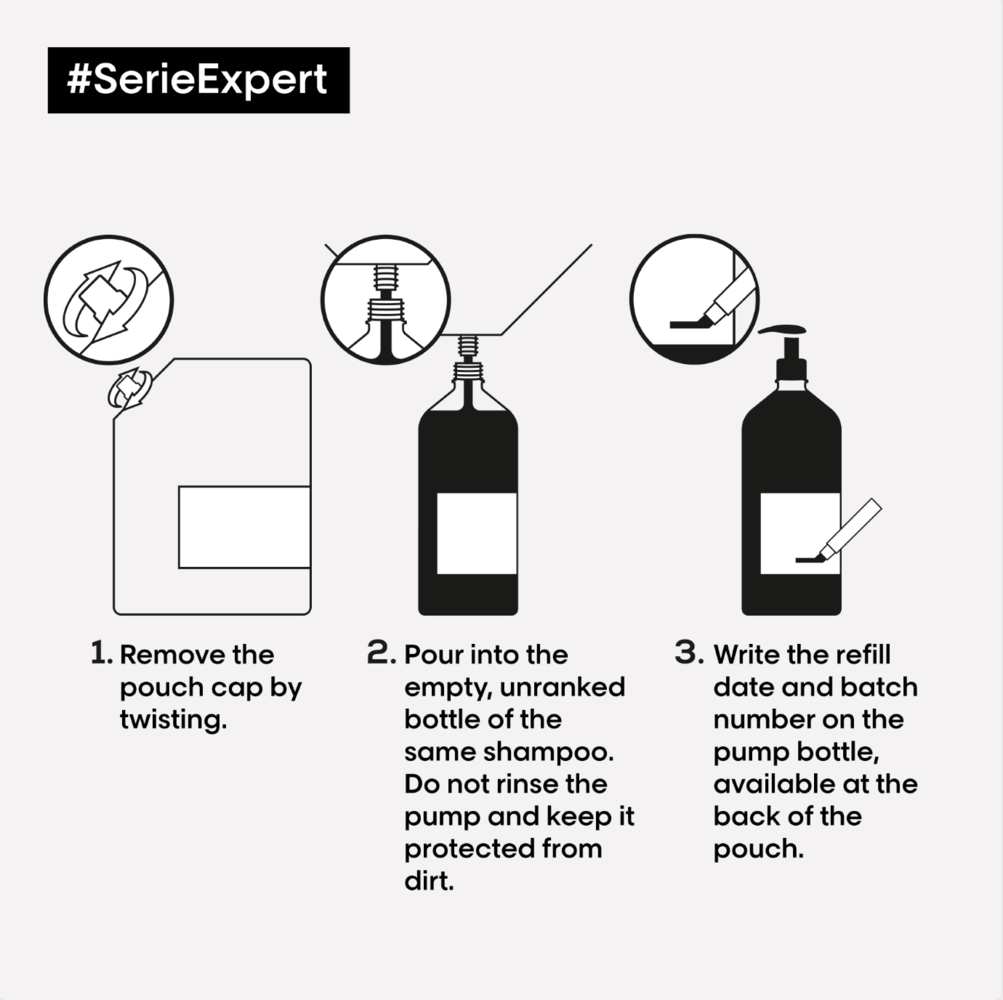 #SerieExpert

1. Remove the pouch cap by twisting.

2. Pour into the empty, unranked bottle of the same shampoo. Do not rinse the pump and keep it protected from dirt.

3. Write the refill date and batch number on the pump bottle, available at the back of the pouch.