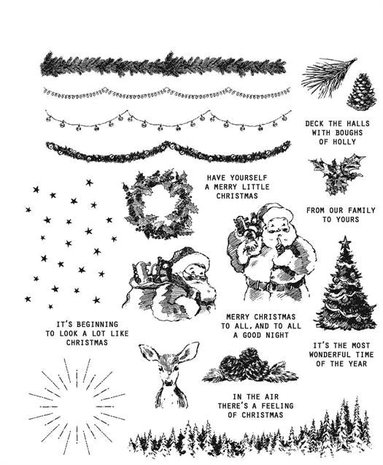 DECK THE HALLS
WITH BOUGHS
OF HOLLY

HAVE YOURSELF
A MERRY LITTLE
CHRISTMAS

FROM OUR FAMILY
TO YOURS

IT'S BEGINNING
TO LOOK A LOT LIKE
CHRISTMAS

MERRY CHRISTMAS
TO ALL, AND TO ALL
A GOOD NIGHT

IT'S THE MOST
WONDERFUL TIME
OF THE YEAR

IN THE AIR
THERE'S A FEELING
OF CHRISTMAS