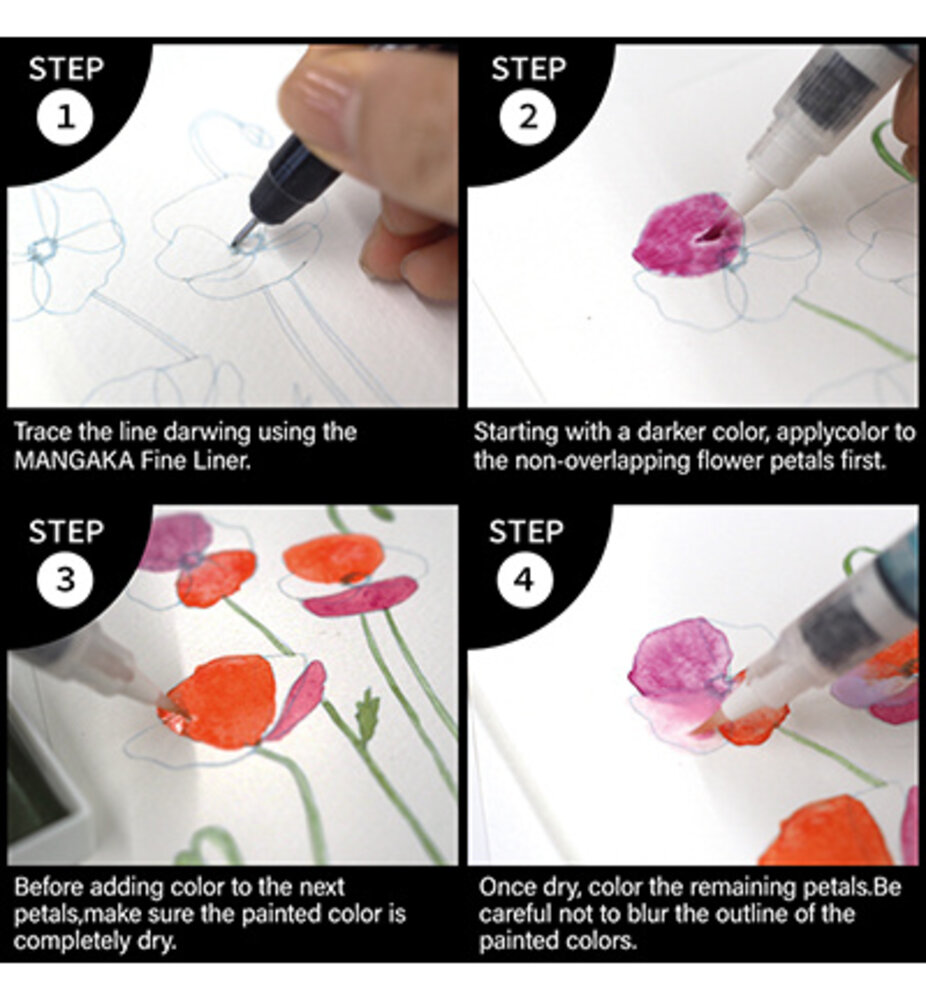 STEP
1

Trace the line darwing using the MANGAKA Fine Liner.

STEP
2

Starting with a darker color, applycolor to the non-overlapping flower petals first.

STEP
3

Before adding color to the next petals,make sure the painted color is completely dry.

STEP
4

Once dry, color the remaining petals.Be careful not to blur the outline of the painted colors.