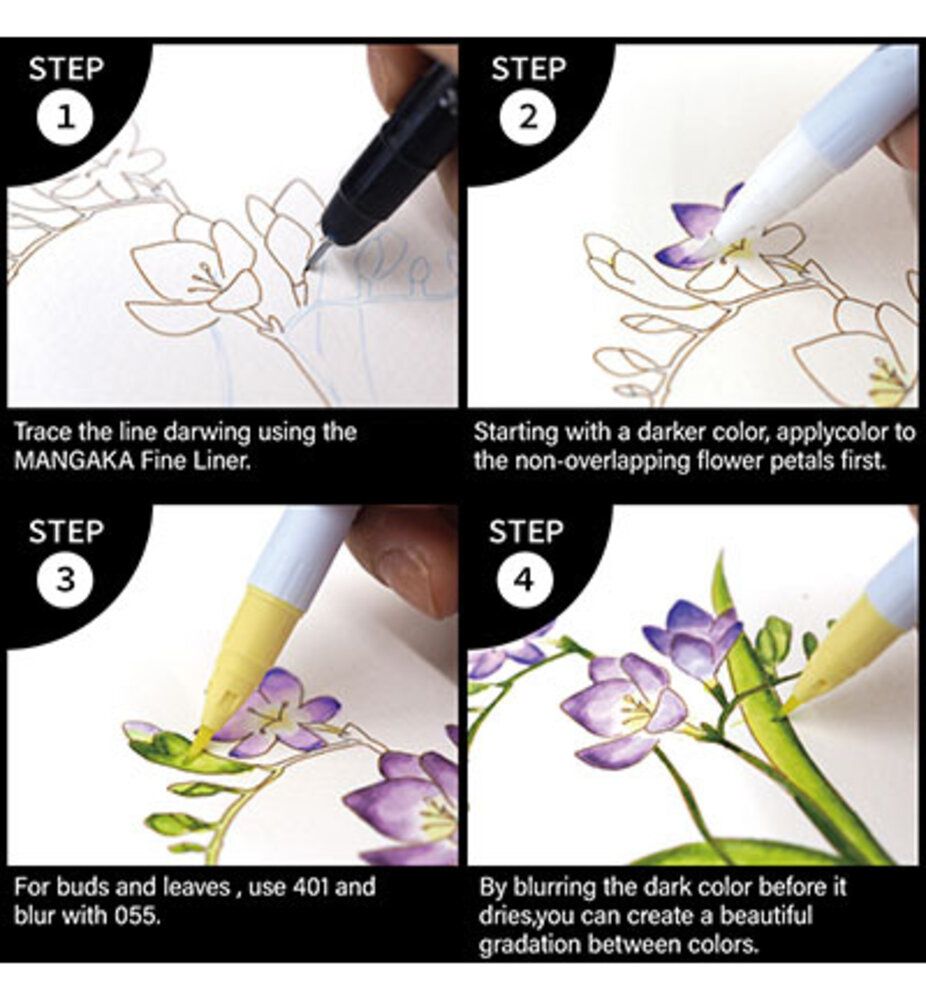 STEP
1

Trace the line darwing using the MANGAKA Fine Liner.

STEP
2

Starting with a darker color, applycolor to the non-overlapping flower petals first.

STEP
3

For buds and leaves , use 401 and blur with 055.

STEP
4

By blurring the dark color before it dries,you can create a beautiful gradation between colors.