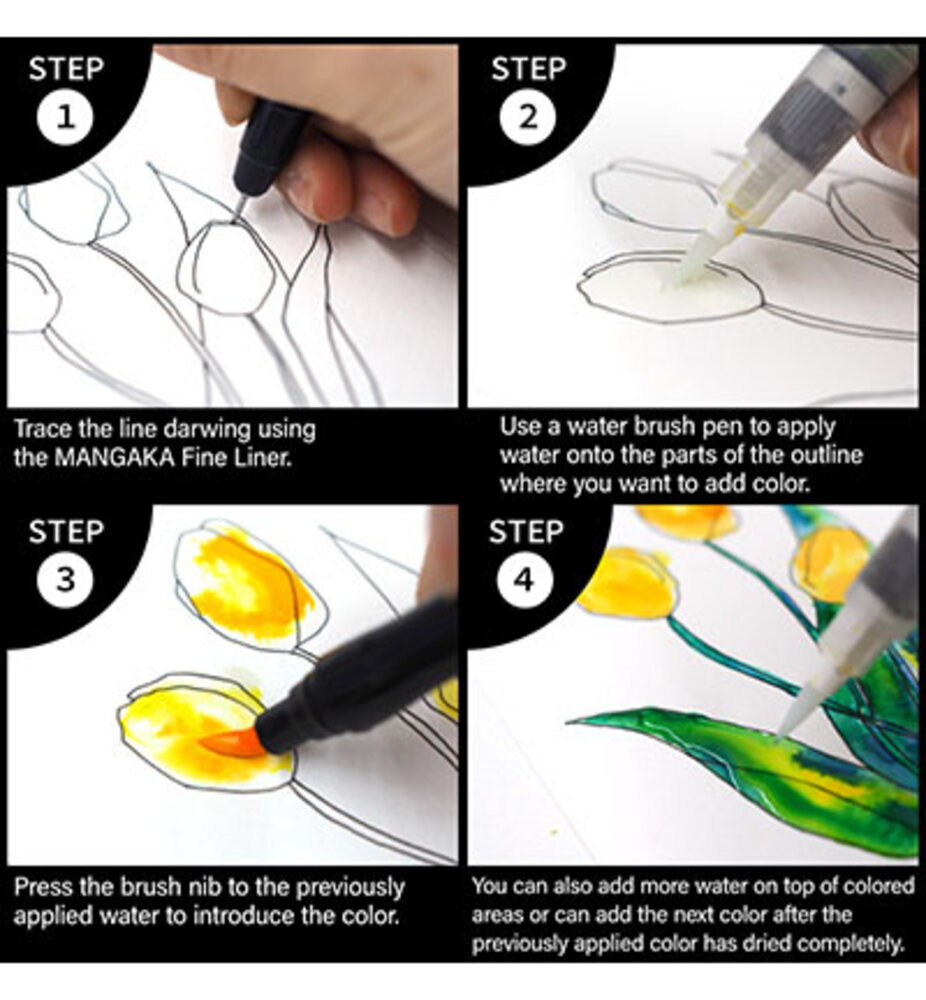 STEP 1

Trace the line darwing using the MANGAKA Fine Liner.

STEP 2

Use a water brush pen to apply water onto the parts of the outline where you want to add color.

STEP 3

Press the brush nib to the previously applied water to introduce the color.

STEP 4

You can also add more water on top of colored areas or can add the next color after the previously applied color has dried completely.