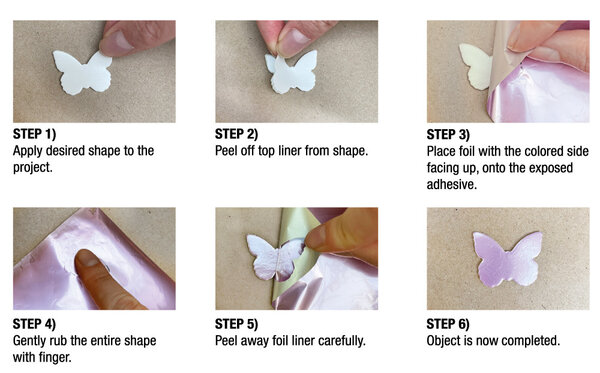 STEP 1)
Apply desired shape to the project.

STEP 2)
Peel off top liner from shape.

STEP 3)
Place foil with the colored side facing up, onto the exposed adhesive.

STEP 4)
Gently rub the entire shape with finger.

STEP 5)
Peel away foil liner carefully.

STEP 6)
Object is now completed.