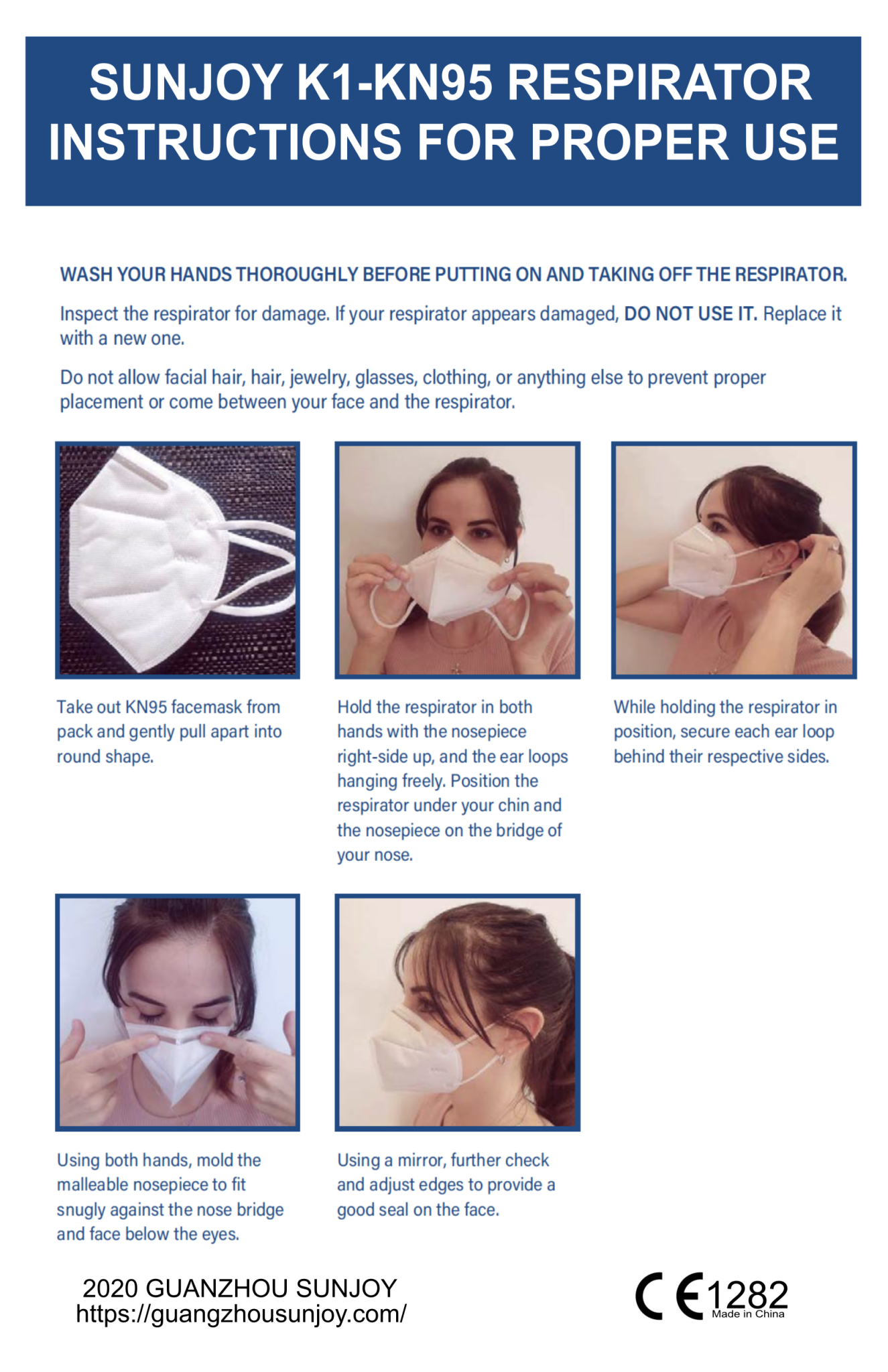 SUNJOY K1-KN95 RESPIRATOR INSTRUCTIONS FOR PROPER USE

WASH YOUR HANDS THOROUGHLY BEFORE PUTTING ON AND TAKING OFF THE RESPIRATOR.

Inspect the respirator for damage. If your respirator appears damaged, DO NOT USE IT. Replace it with a new one.

Do not allow facial hair, hair, jewelry, glasses, clothing, or anything else to prevent proper placement or come between your face and the respirator.

Take out KN95 facemask from pack and gently pull apart into round shape.

Hold the respirator in both hands with the nosepiece right-side up, and the ear loops hanging freely. Position the respirator under your chin and the nosepiece on the bridge of your nose.

While holding the respirator in position, secure each ear loop behind their respective sides.

Using both hands, mold the malleable nosepiece to fit snugly against the nose bridge and face below the eyes.

Using a mirror, further check and adjust edges to provide a good seal on the face.

2020 GUANZHOU SUNJOY
https://guangzhousunjoy.com/

CE 1282
Made in China