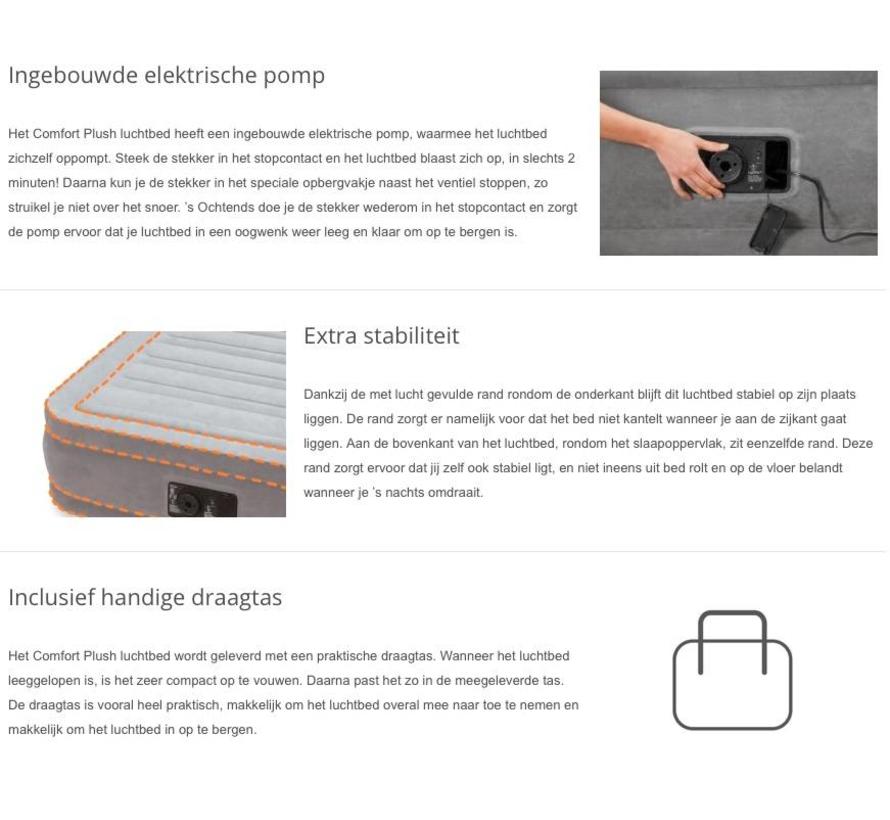 Ingebouwde elektrische pomp

Het Comfort Plush luchtbed heeft een ingebouwde elektrische pomp, waarmee het luchtbed zichzelf oppompt. Steek de stekker in het stopcontact en het luchtbed blaast zich op, in slechts 2 minuten! Daarna kun je de stekker in het speciale opbergvakje naast het ventiel stoppen, zo struikel je niet over het snoer. 's Ochtends doe je de stekker wederom in het stopcontact en zorgt de pomp ervoor dat je luchtbed in een oogwenk weer leeg en klaar om op te bergen is.

Extra stabiliteit

Dankzij de met lucht gevulde rand rondom de onderkant blijft dit luchtbed stabiel op zijn plaats liggen. De rand zorgt er namelijk voor dat het bed niet kantelt wanneer je aan de zijkant gaat liggen. Aan de bovenkant van het luchtbed, rondom het slaapoppervlak, zit eenzelfde rand. Deze rand zorgt ervoor dat jij zelf ook stabiel ligt, en niet ineens uit bed rolt en op de vloer belandt wanneer je 's nachts omdraait.

Inclusief handige draagtas

Het Comfort Plush luchtbed wordt geleverd met een praktische draagtas. Wanneer het luchtbed leeggelopen is, is het zeer compact op te vouwen. Daarna past het zo in de meegeleverde tas. De draagtas is vooral heel praktisch, makkelijk om het luchtbed overal mee naar toe te nemen en makkelijk om het luchtbed in op te bergen.