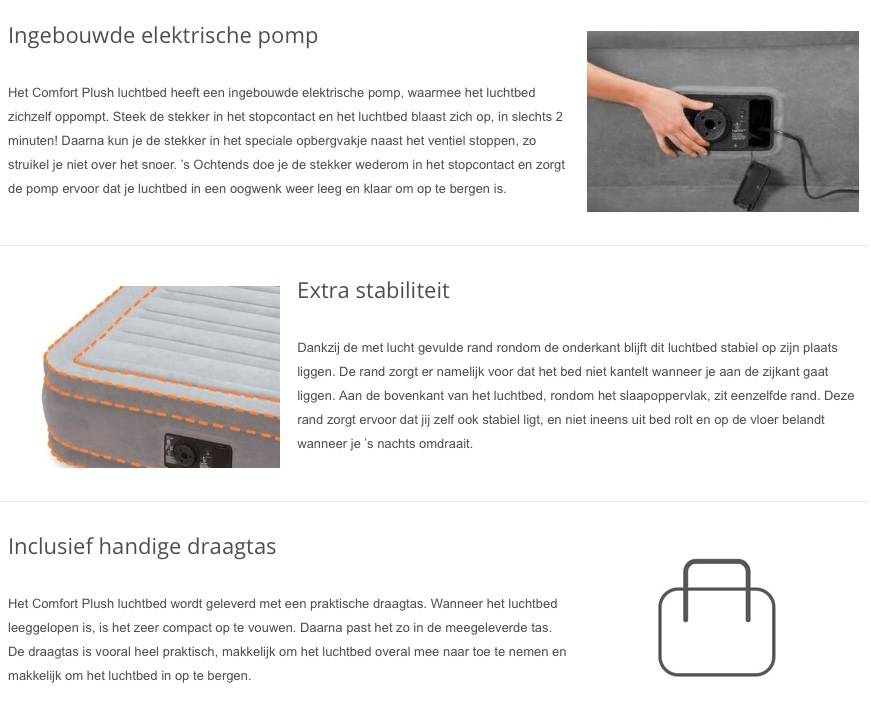 Ingebouwde elektrische pomp

Het Comfort Plush luchtbed heeft een ingebouwde elektrische pomp, waarmee het luchtbed zichzelf oppompt. Steek de stekker in het stopcontact en het luchtbed blaast zich op, in slechts 2 minuten! Daarna kun je de stekker in het speciale opbergvakje naast het ventiel stoppen, zo struikel je niet over het snoer. 's Ochtends doe je de stekker wederom in het stopcontact en zorgt de pomp ervoor dat je luchtbed in een oogwenk weer leeg en klaar om op te bergen is.

Extra stabiliteit

Dankzij de met lucht gevulde rand rondom de onderkant blijft dit luchtbed stabiel op zijn plaats liggen. De rand zorgt er namelijk voor dat het bed niet kantelt wanneer je aan de zijkant gaat liggen. Aan de bovenkant van het luchtbed, rondom het slaapoppervlak, zit eenzelfde rand. Deze rand zorgt ervoor dat jij zelf ook stabiel ligt, en niet ineens uit bed rolt en op de vloer belandt wanneer je 's nachts omdraait.

Inclusief handige draagtas

Het Comfort Plush luchtbed wordt geleverd met een praktische draagtas. Wanneer het luchtbed leeggelopen is, is het zeer compact op te vouwen. Daarna past het zo in de meegeleverde tas. De draagtas is vooral heel praktisch, makkelijk om het luchtbed overal mee naar toe te nemen en makkelijk om het luchtbed in op te bergen.