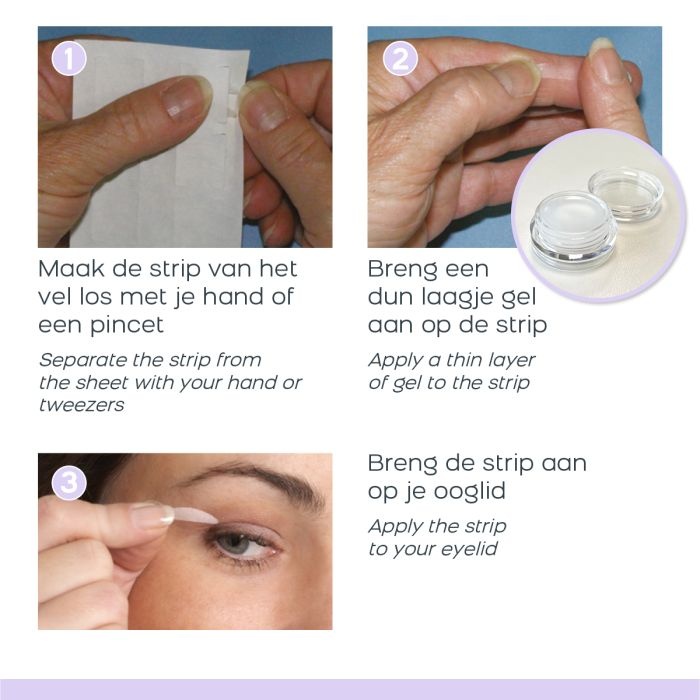 1

Maak de strip van het vel los met je hand of een pincet

Separate the strip from the sheet with your hand or tweezers

2

Breng een dun laagje gel aan op de strip

Apply a thin layer of gel to the strip

3

Breng de strip aan op je ooglid

Apply the strip to your eyelid