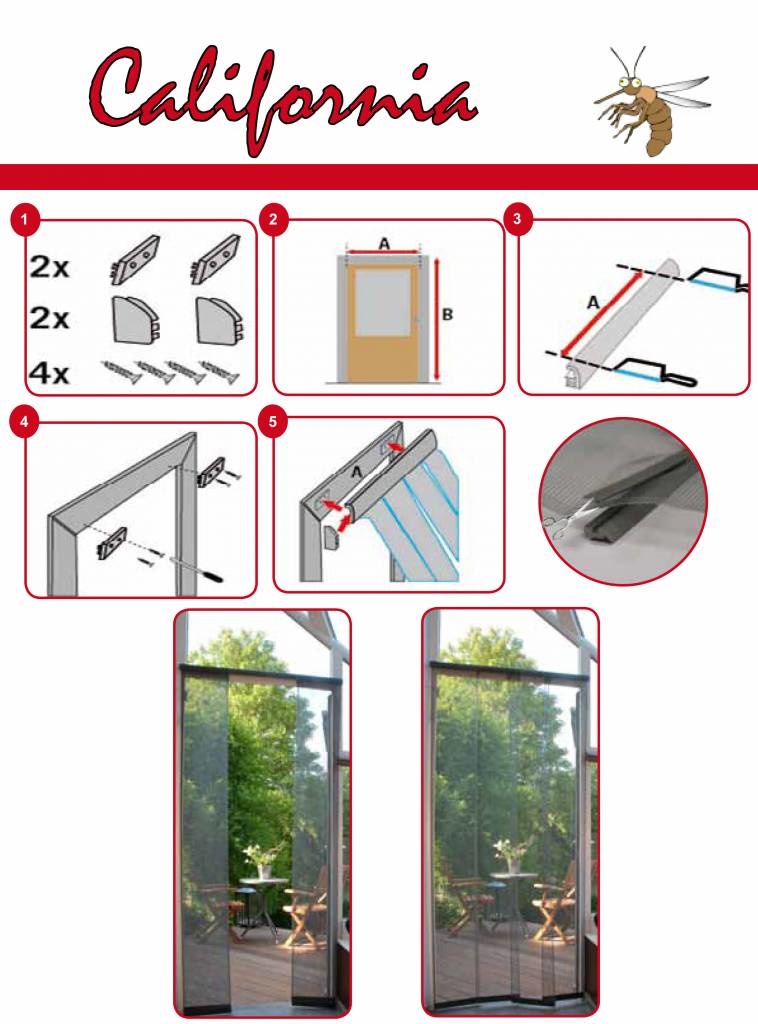 California

1

2x

2x

4x

2

A

B

3

A

4

5

A