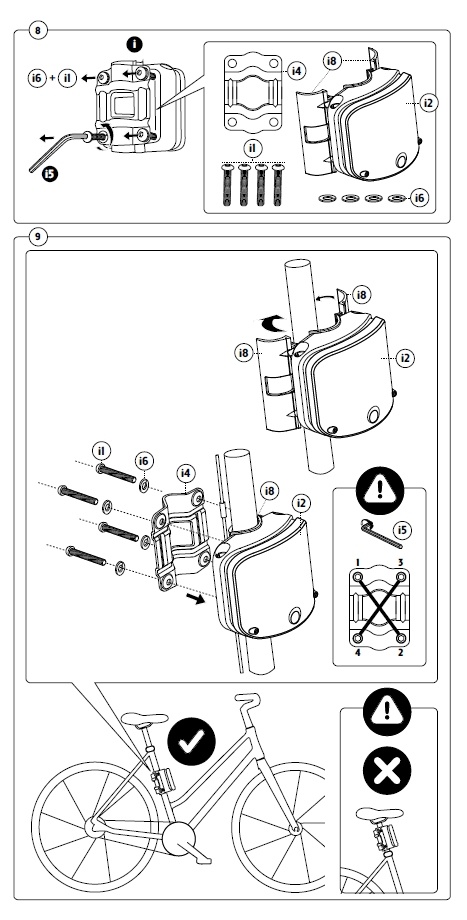 8
i
i6 + i1
i5
i4
i8
i2
i1
i6

9
i8
i8
i2
i1
i6
i4
i8
i2
i5
1
3
4
2