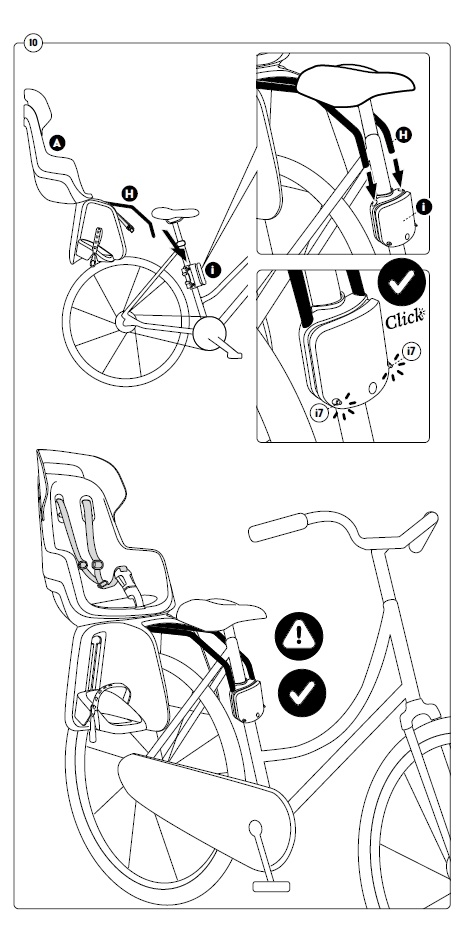 10

A

H

i

H

i

Click

i7

i7